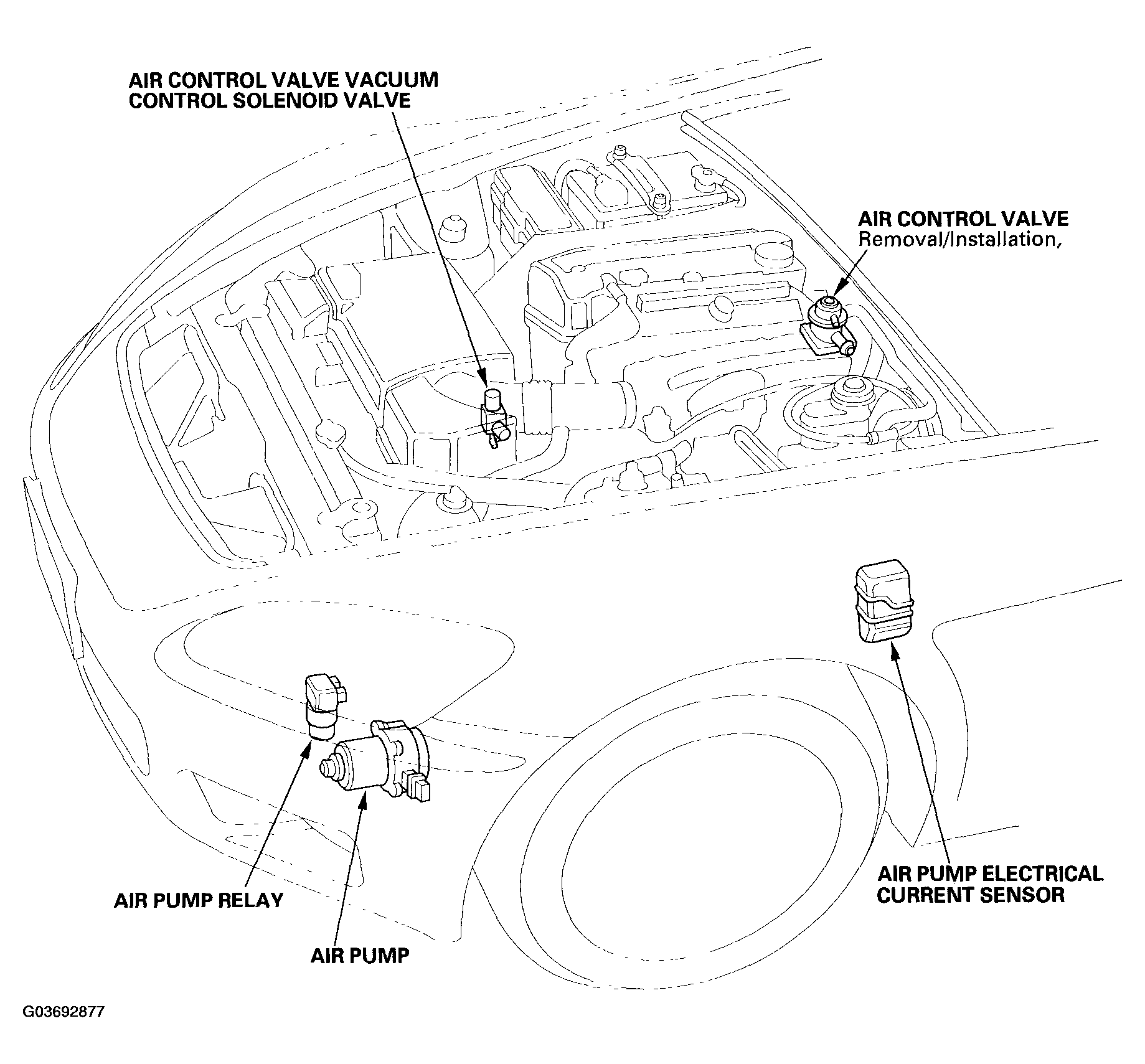 AIR CONTROL VALVE VACUUM CONTROL SOLENOID VALVE

AIR CONTROL VALVE
Removal/Installation,

AIR PUMP RELAY

AIR PUMP

AIR PUMP ELECTRICAL CURRENT SENSOR

G03692877