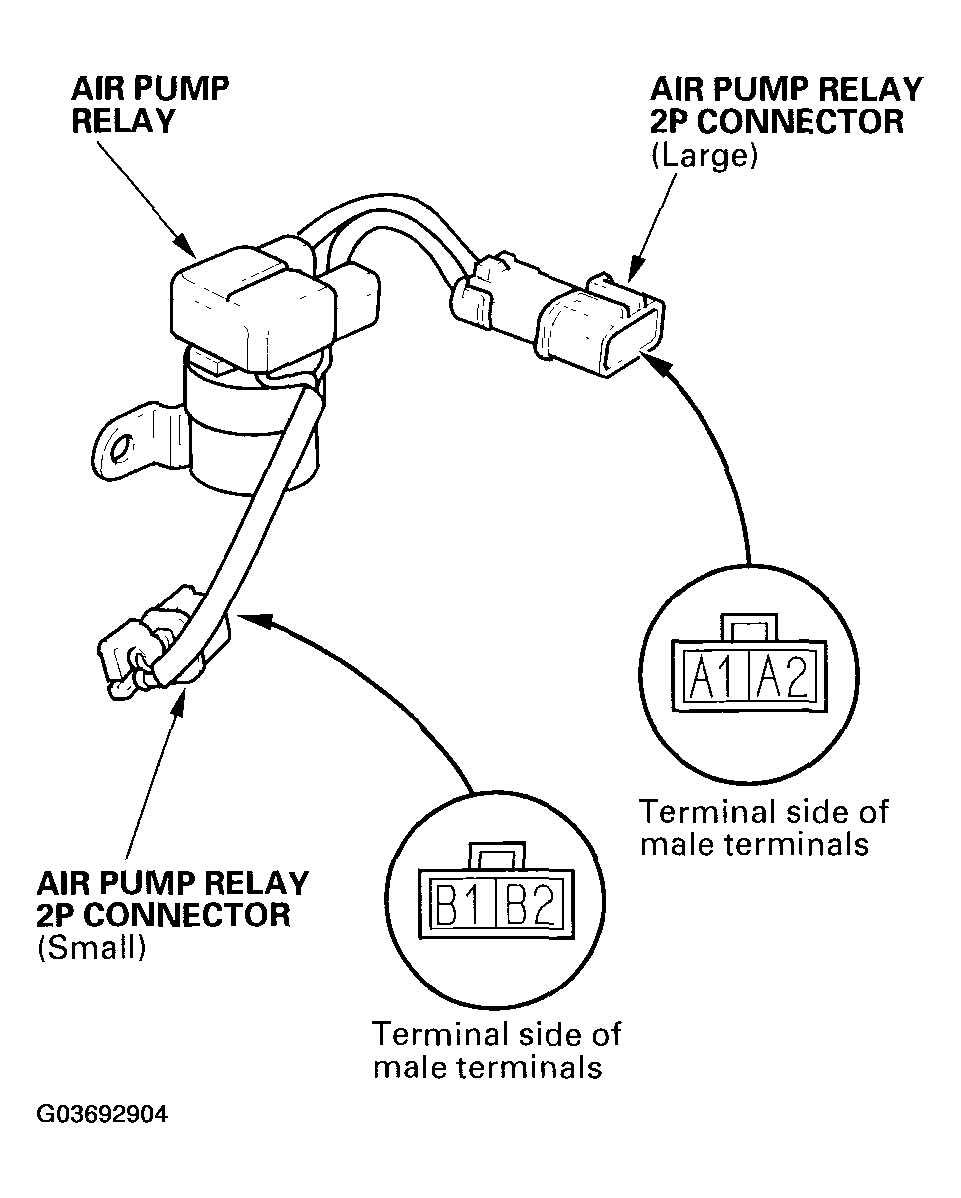 AIR PUMP RELAY

AIR PUMP RELAY 2P CONNECTOR (Large)

A1 A2

Terminal side of male terminals

AIR PUMP RELAY 2P CONNECTOR (Small)

B1 B2

Terminal side of male terminals

G03692904