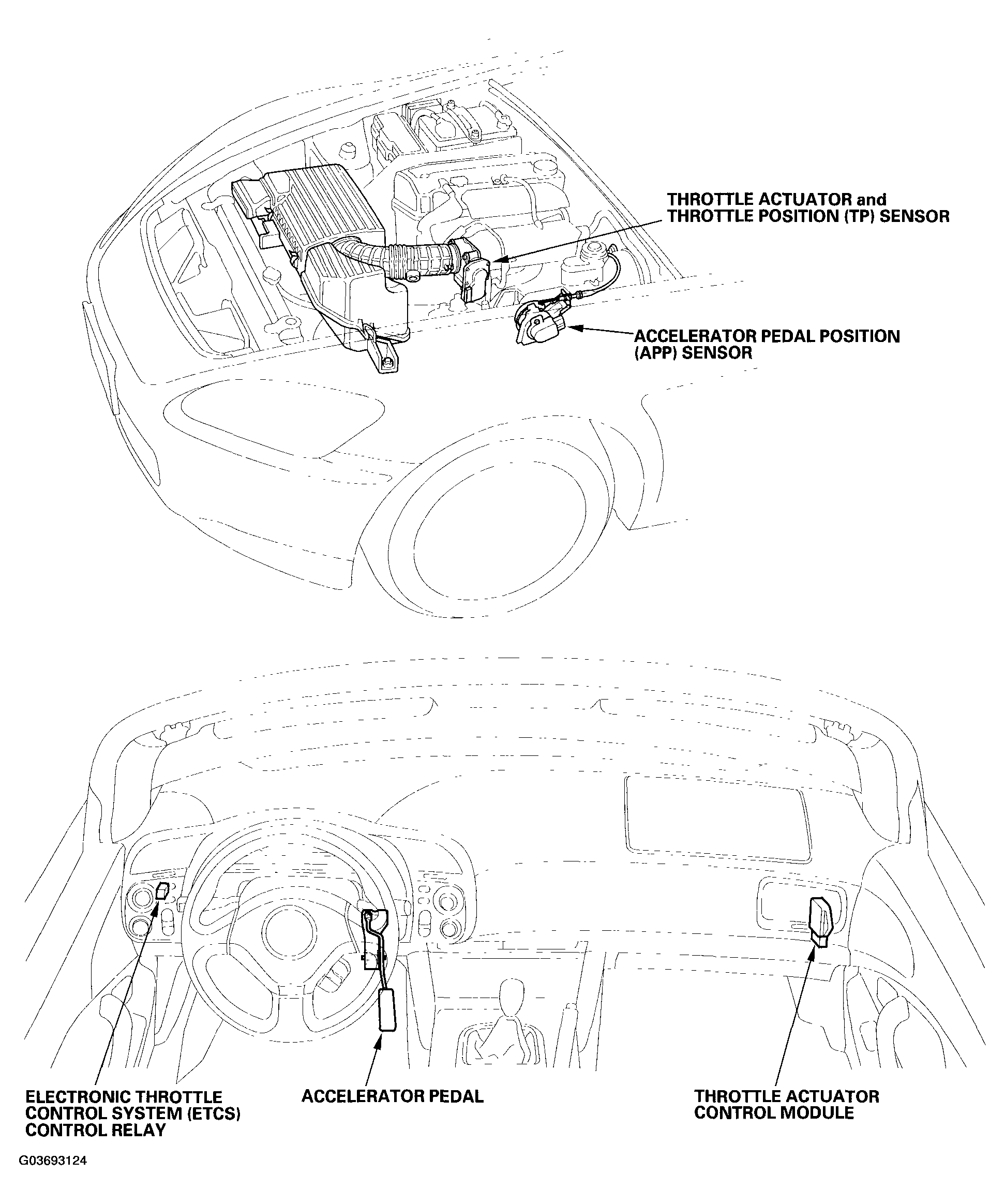 THROTTLE ACTUATOR and THROTTLE POSITION (TP) SENSOR

ACCELERATOR PEDAL POSITION (APP) SENSOR

ELECTRONIC THROTTLE CONTROL SYSTEM (ETCS) CONTROL RELAY

ACCELERATOR PEDAL

THROTTLE ACTUATOR CONTROL MODULE

G03693124