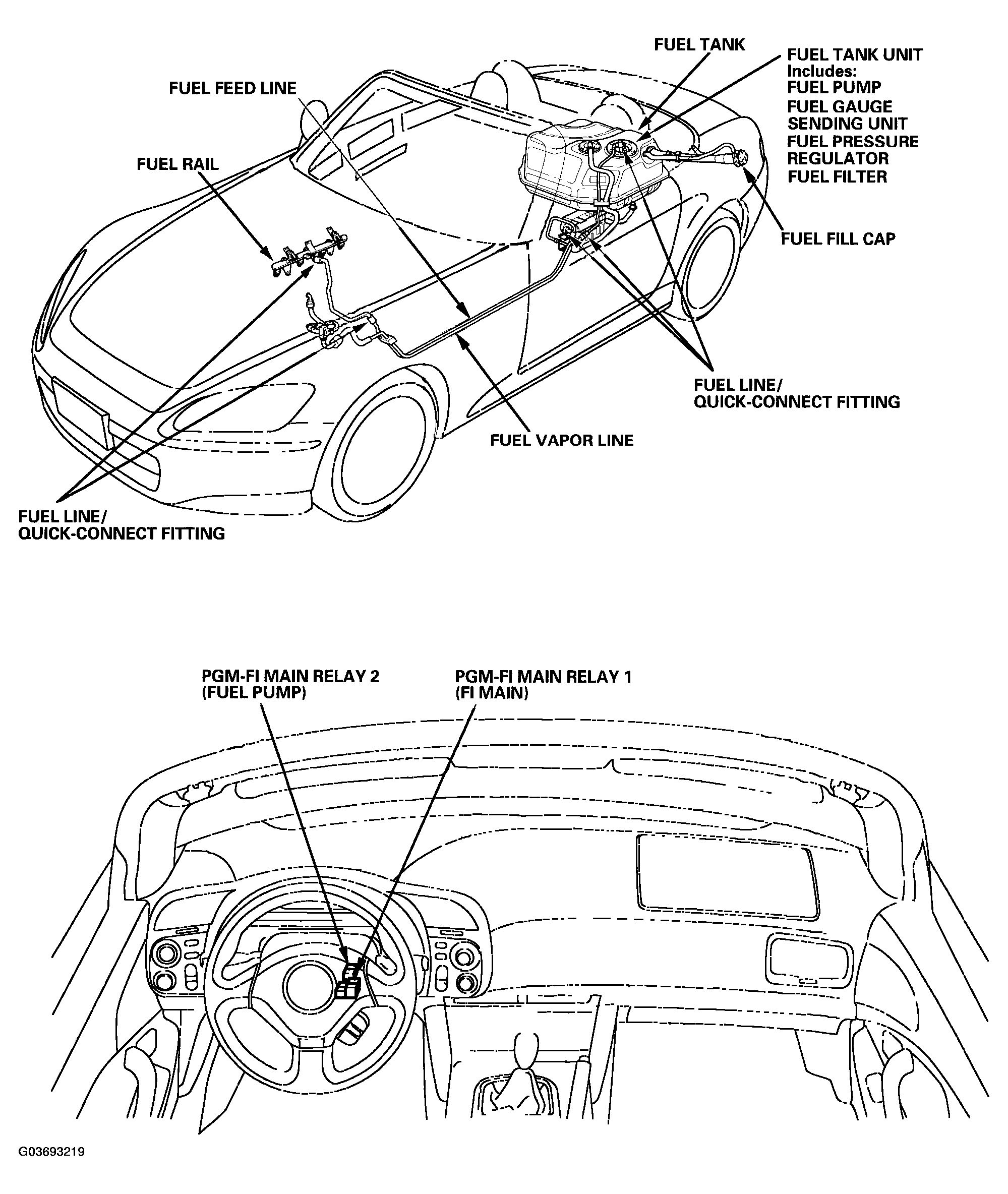 FUEL TANK

FUEL TANK UNIT
Includes:
FUEL PUMP
FUEL GAUGE
SENDING UNIT
FUEL PRESSURE
REGULATOR
FUEL FILTER

FUEL FEED LINE

FUEL RAIL

FUEL FILL CAP

FUEL LINE/
QUICK-CONNECT FITTING

FUEL VAPOR LINE

FUEL LINE/
QUICK-CONNECT FITTING

PGM-FI MAIN RELAY 2
(FUEL PUMP)

PGM-FI MAIN RELAY 1
(FI MAIN)

G03693219