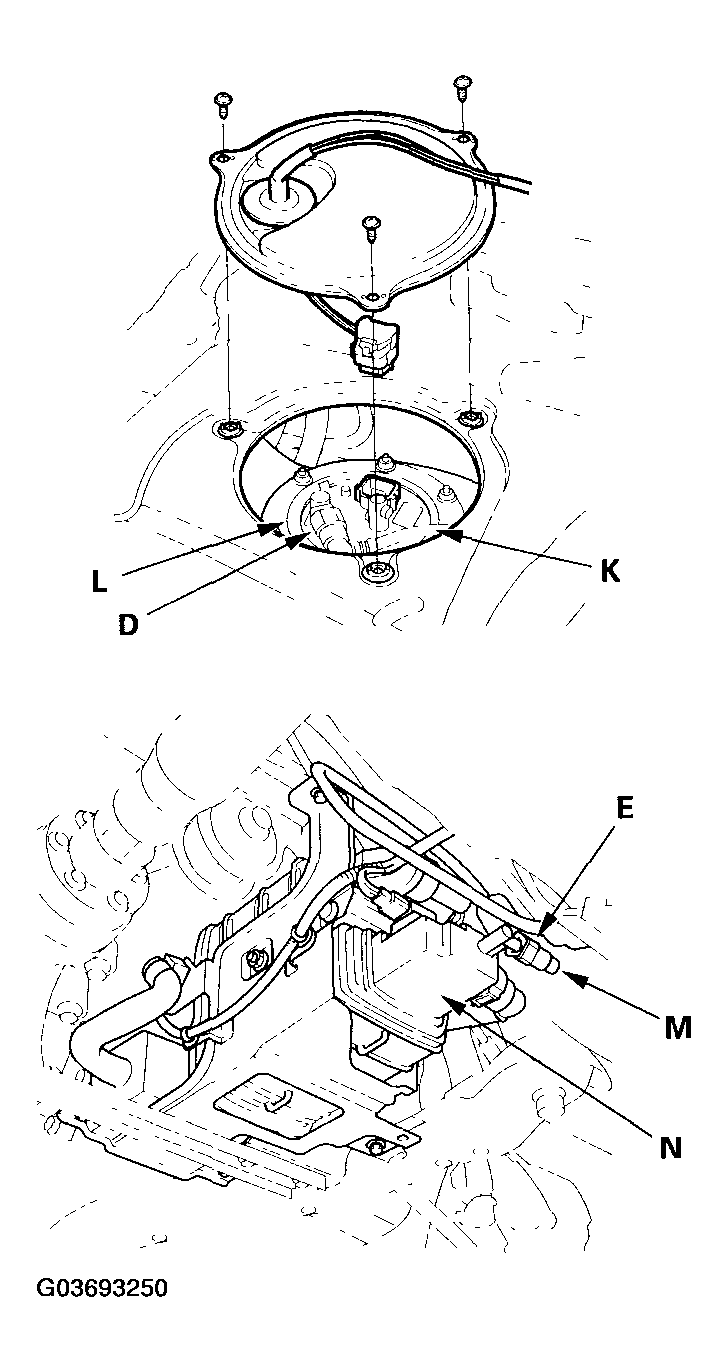 L
D
K
E
M
N
G03693250