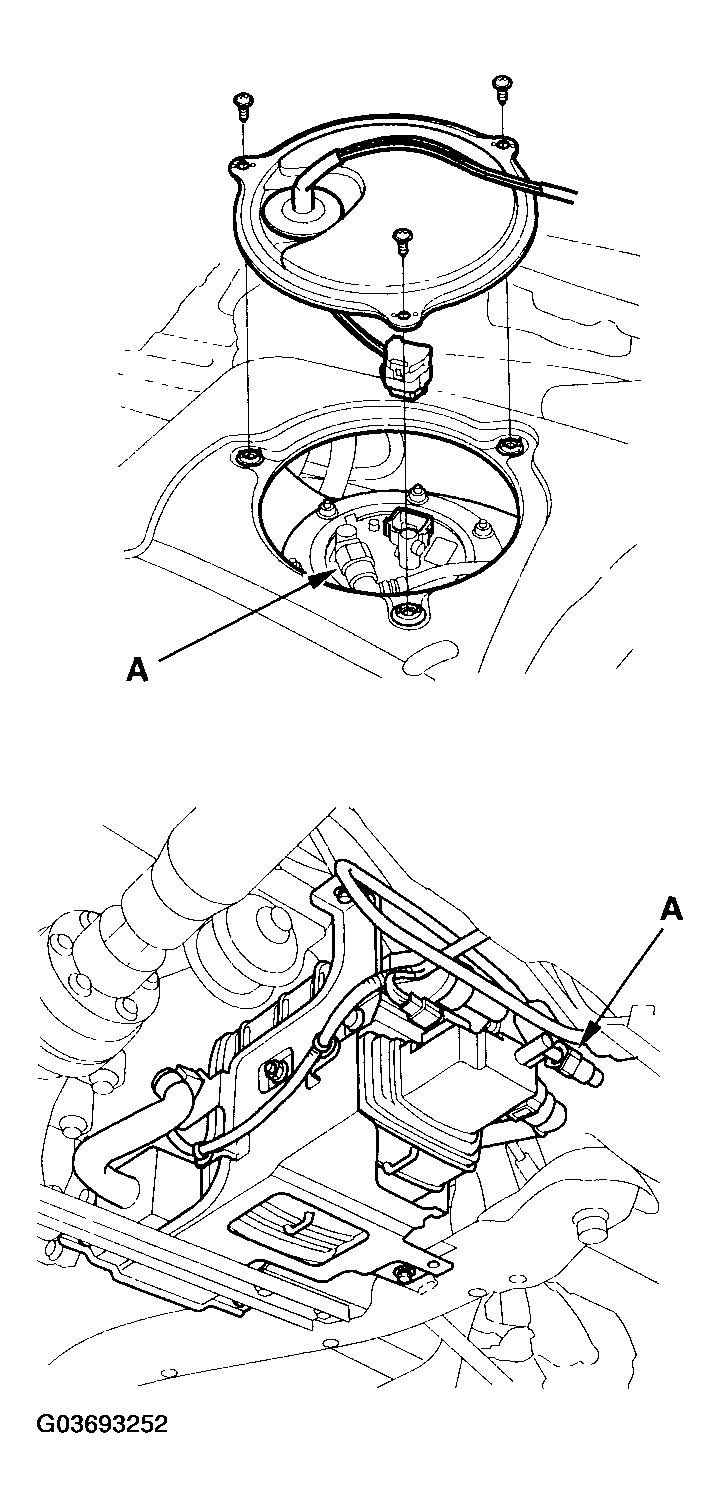 A

A

G03693252