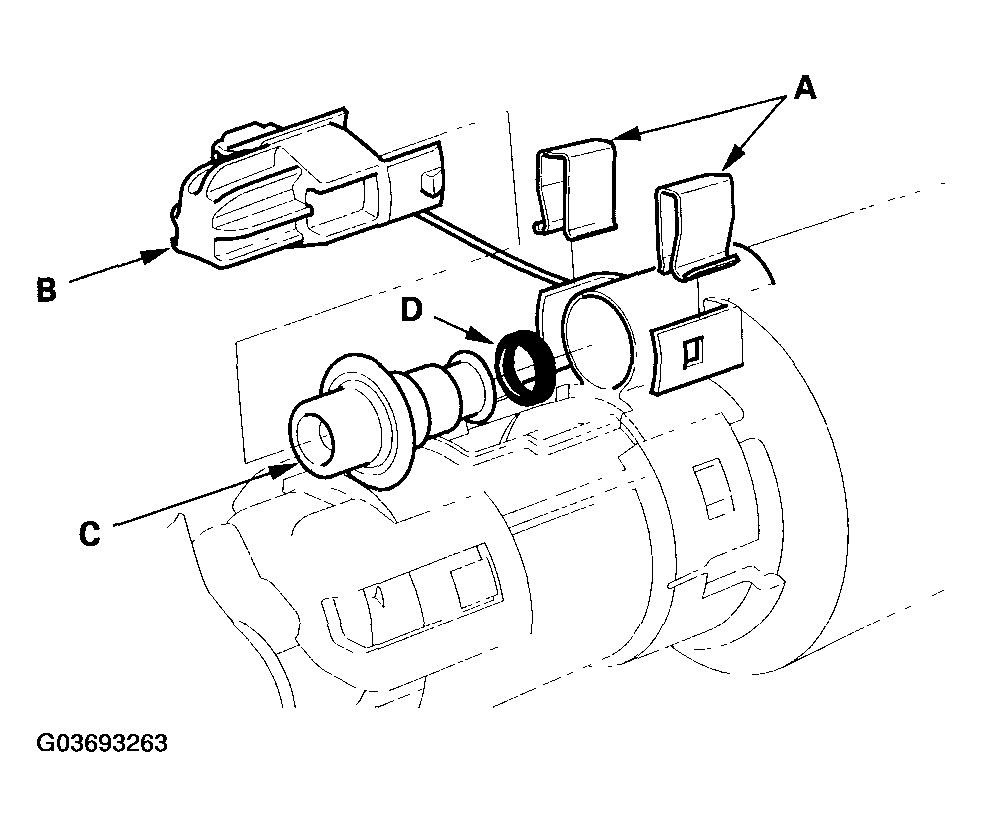 A
B
D
C
G03693263