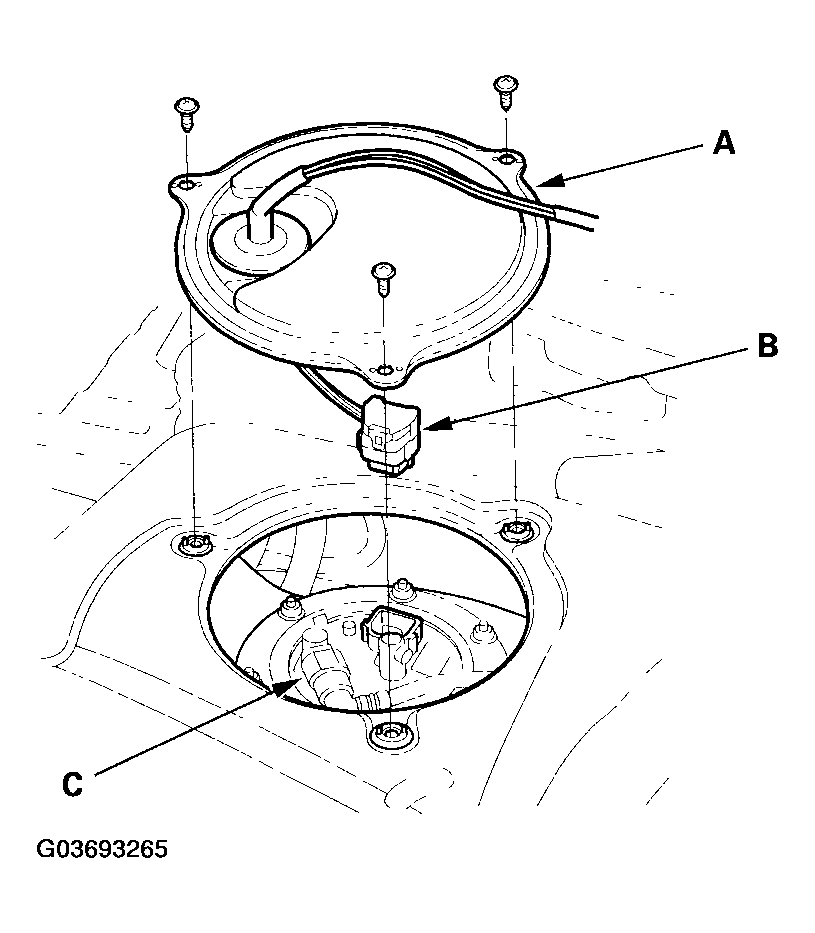 A
B
C
G03693265