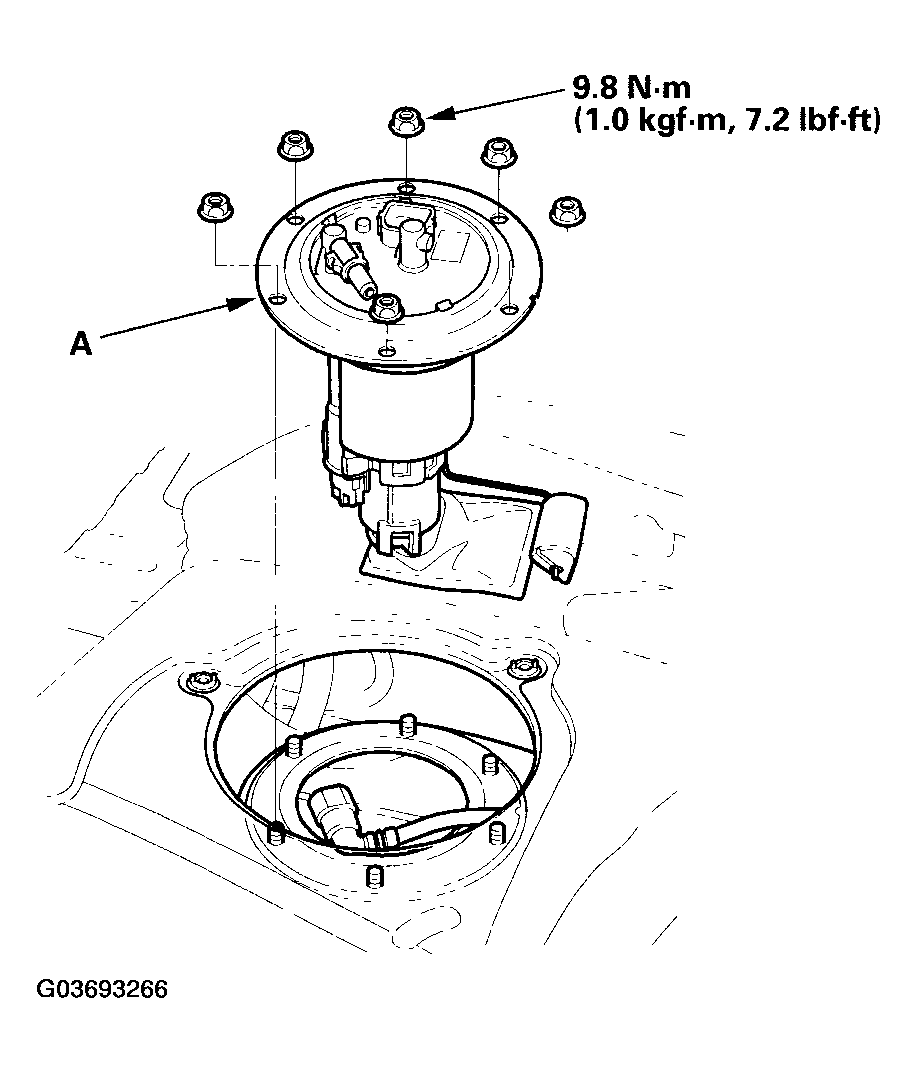 9.8 N·m
(1.0 kgf·m, 7.2 lbf·ft)

A

G03693266