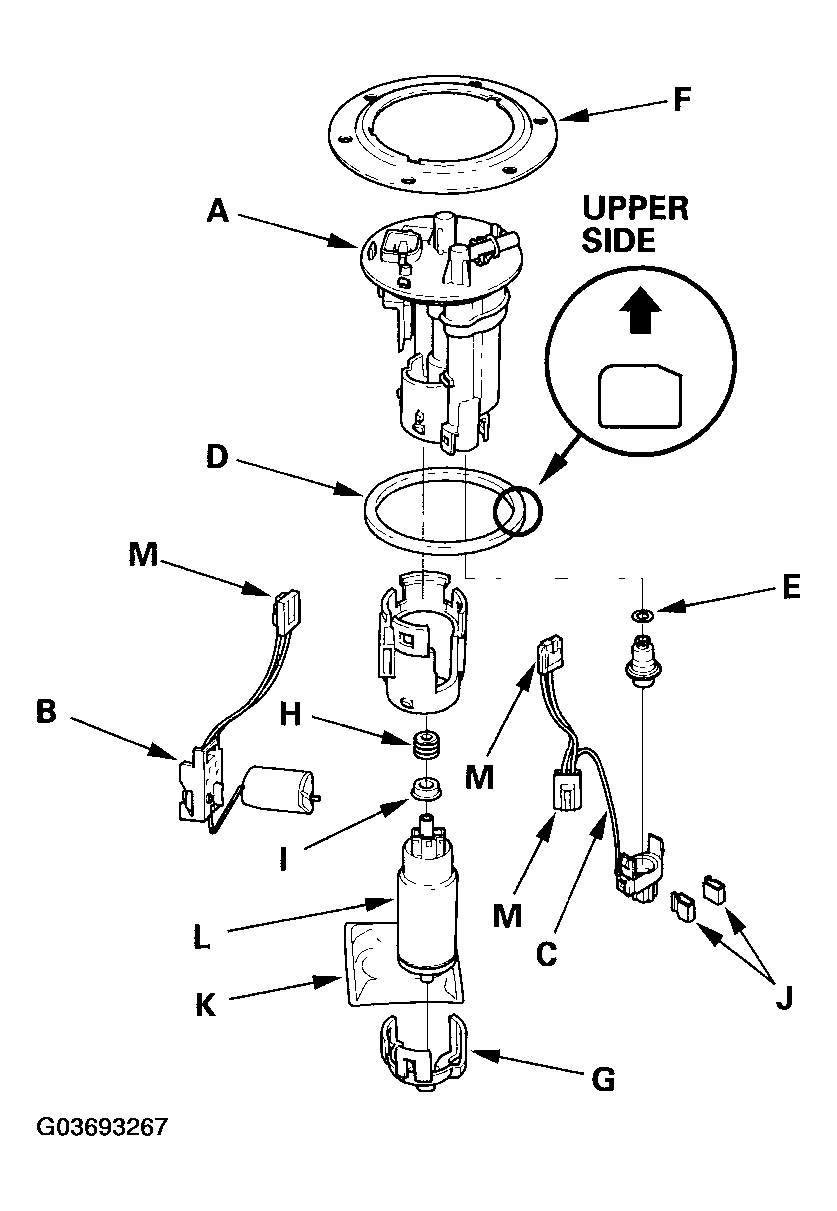 F

A

UPPER SIDE

D

M

E

B

H

M

I

M

C

L

K

J

G

G03693267