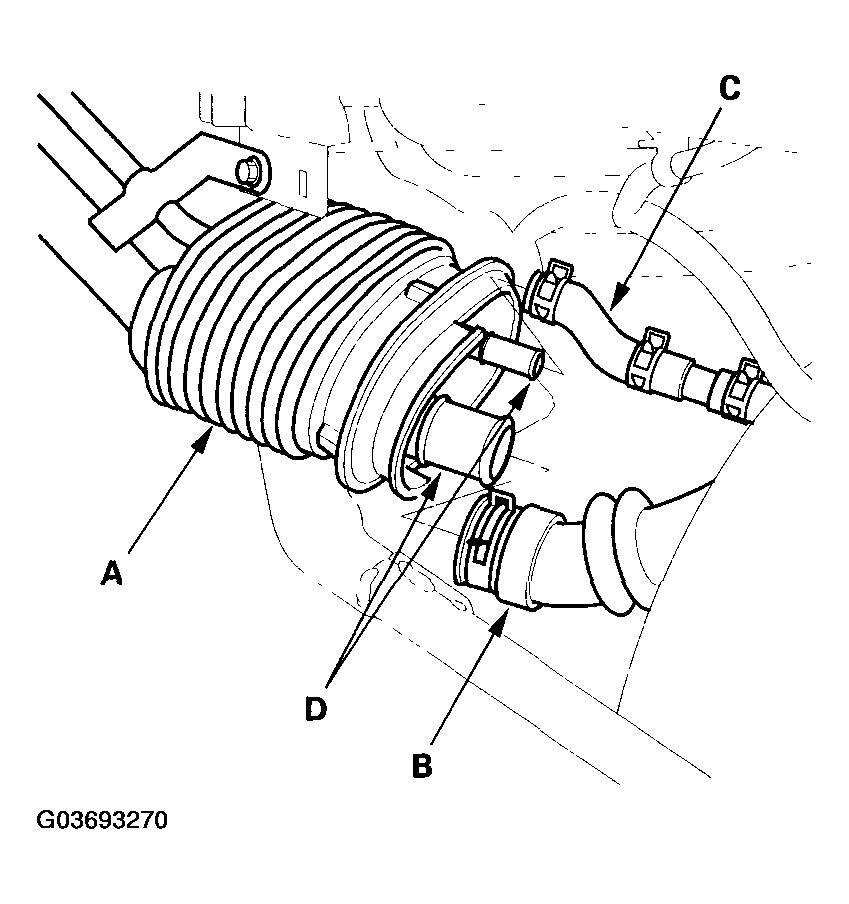 C

A

D

B

G03693270