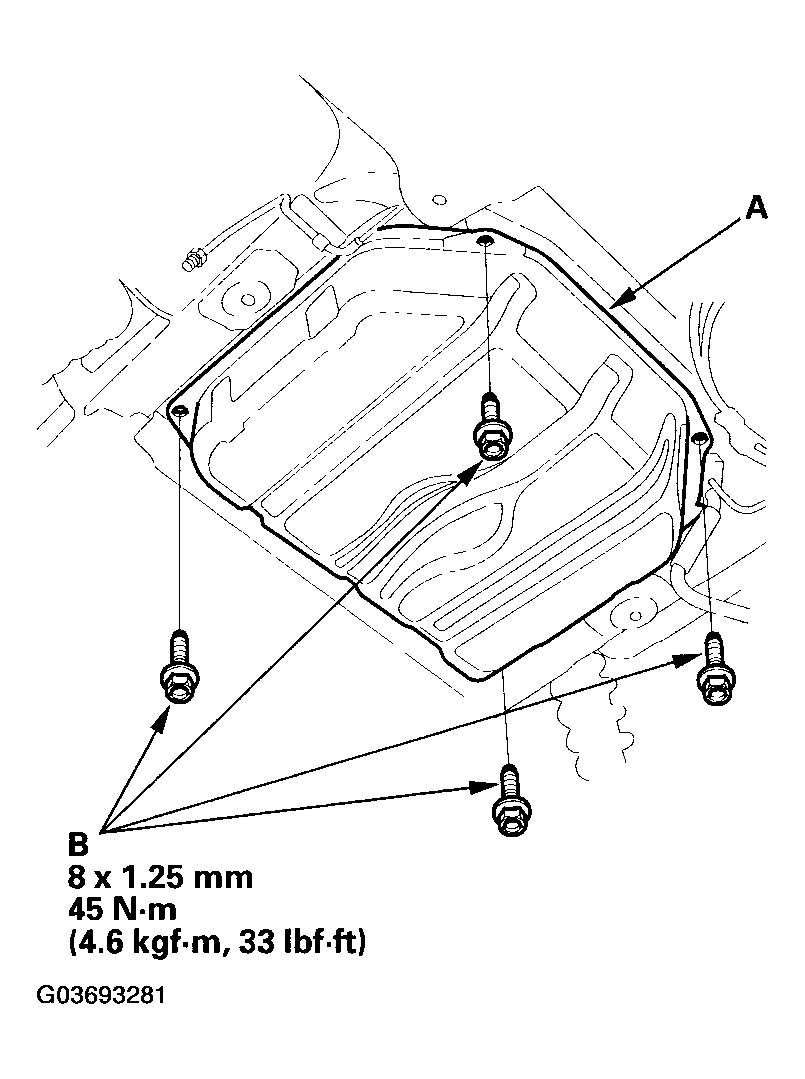 A

B
8 x 1.25 mm
45 N·m
(4.6 kgf·m, 33 lbf·ft)

G03693281