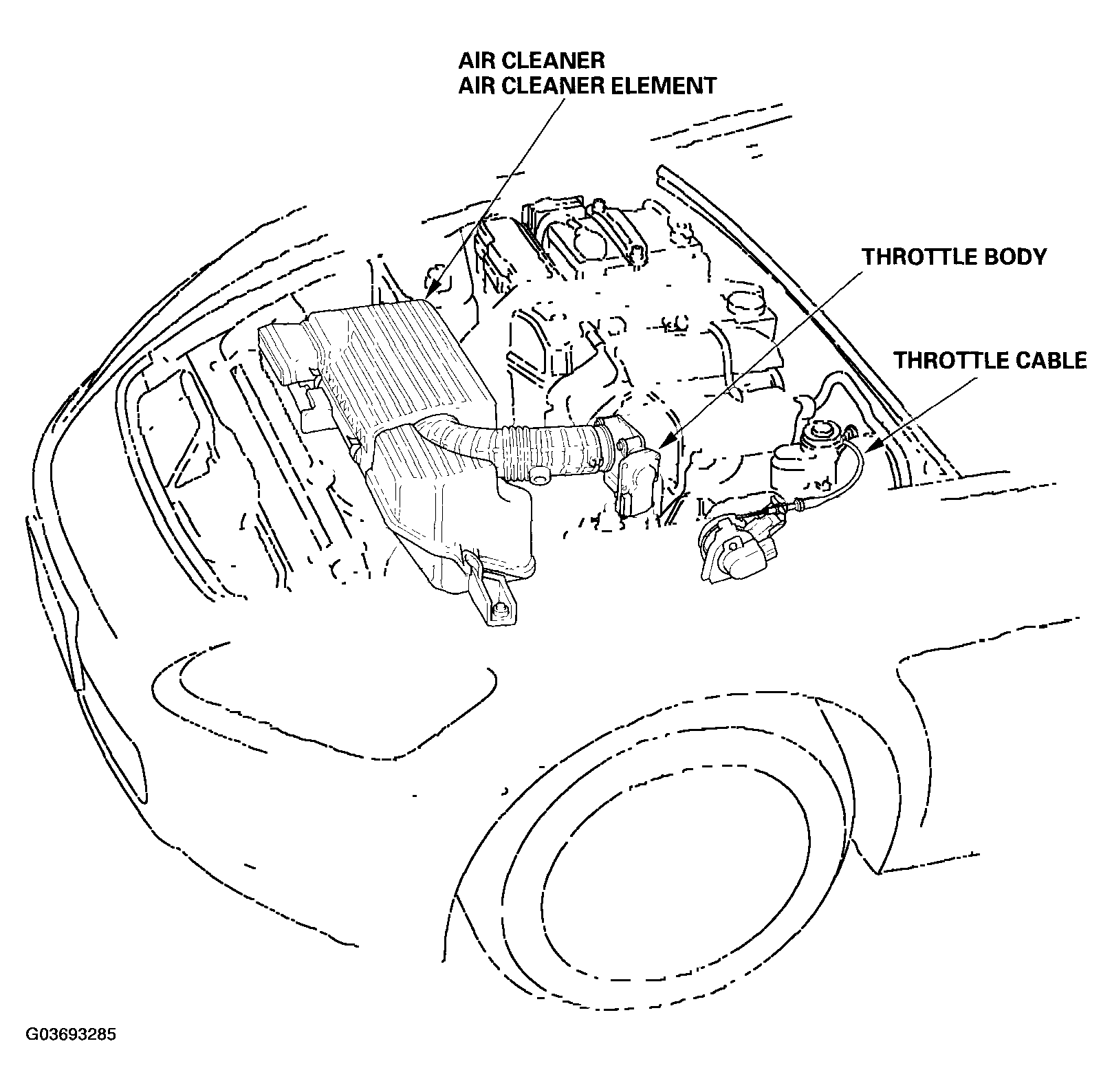 AIR CLEANER
AIR CLEANER ELEMENT

THROTTLE BODY

THROTTLE CABLE

G03693285