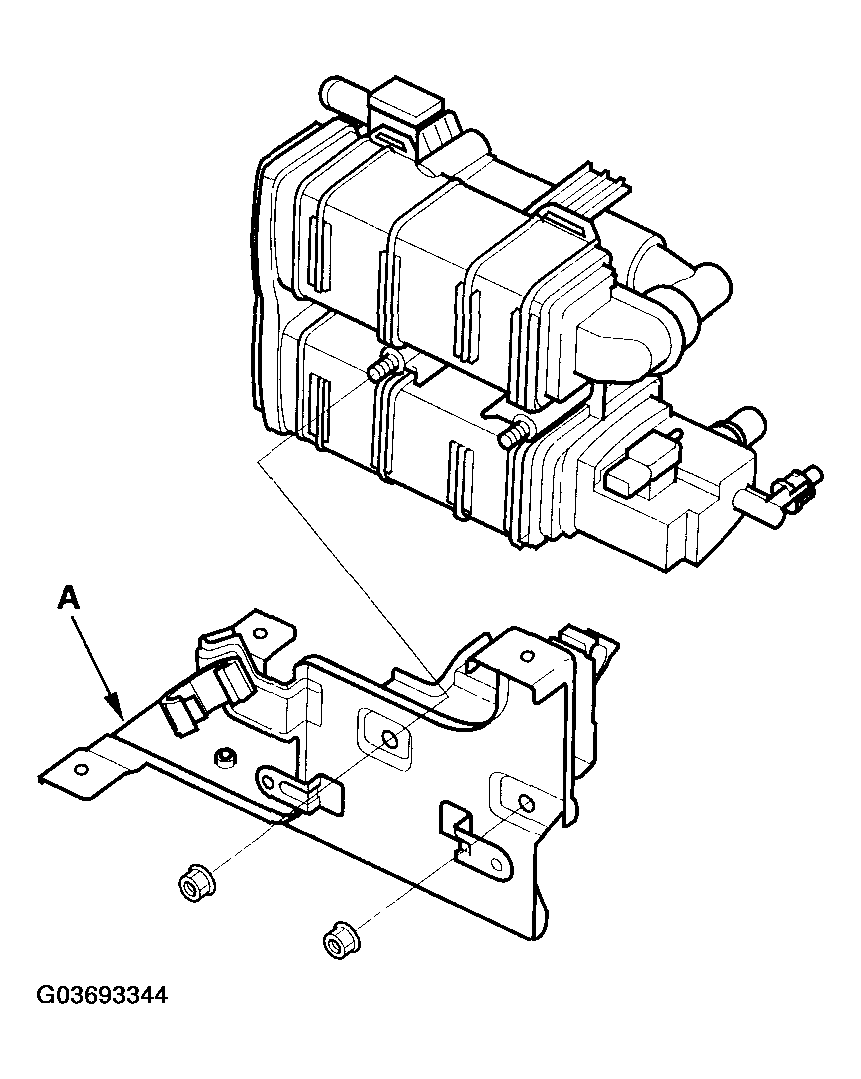 A

G03693344