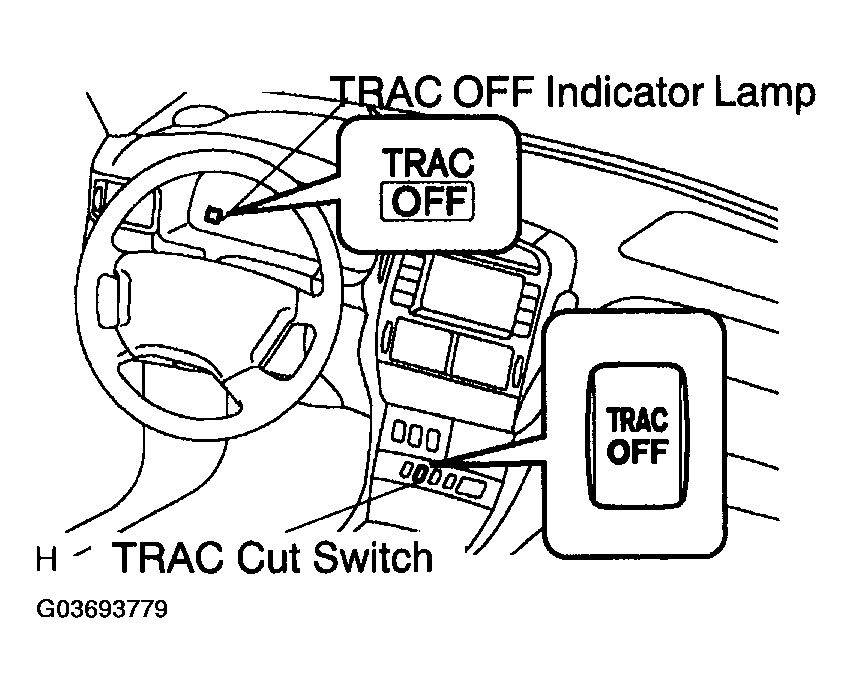 TRAC OFF Indicator Lamp

TRAC
OFF

TRAC
OFF

H TRAC Cut Switch

G03693779