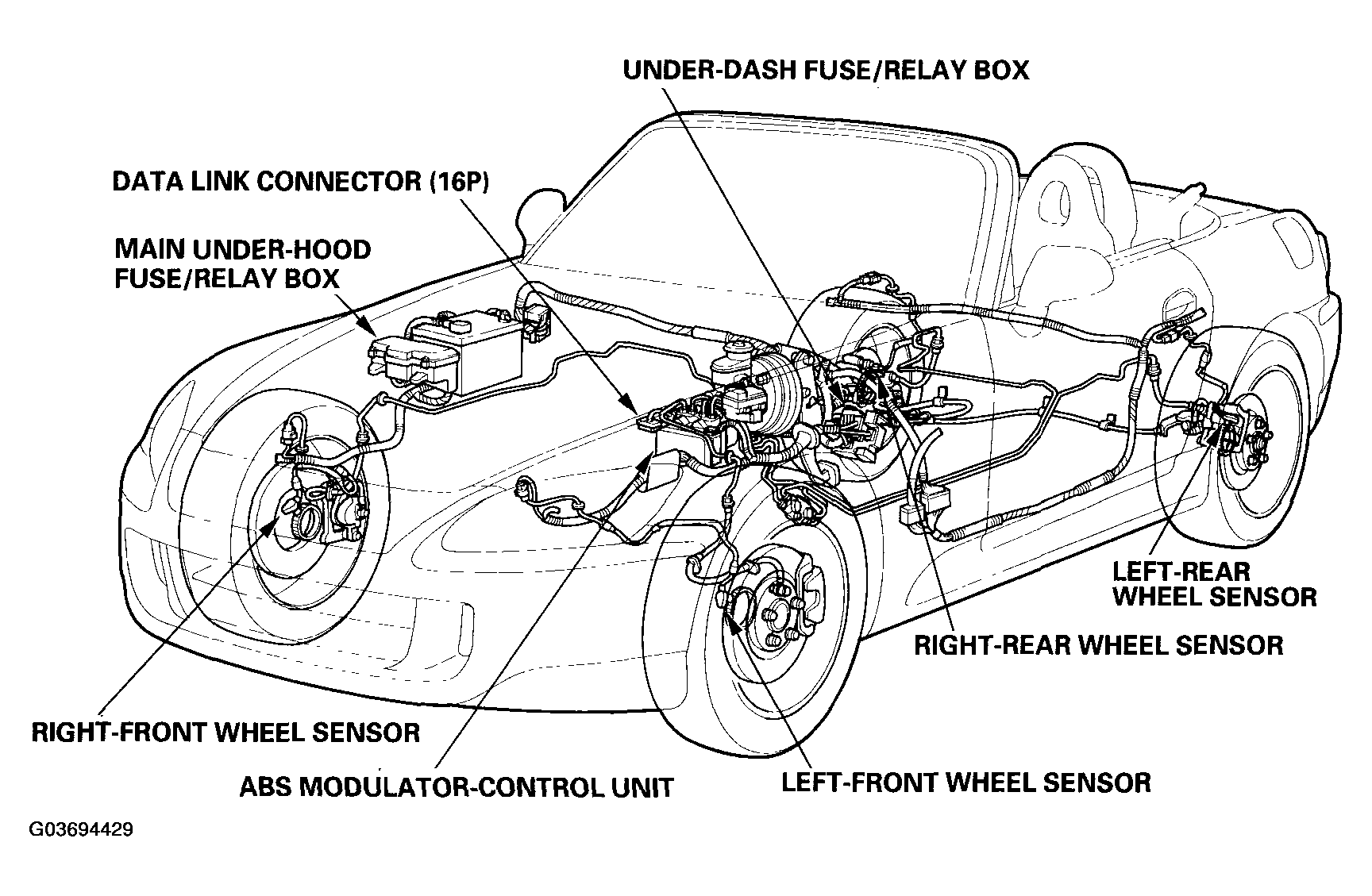 UNDER-DASH FUSE/RELAY BOX

DATA LINK CONNECTOR (16P)

MAIN UNDER-HOOD FUSE/RELAY BOX

LEFT-REAR WHEEL SENSOR

RIGHT-REAR WHEEL SENSOR

RIGHT-FRONT WHEEL SENSOR

ABS MODULATOR-CONTROL UNIT

LEFT-FRONT WHEEL SENSOR

G03694429