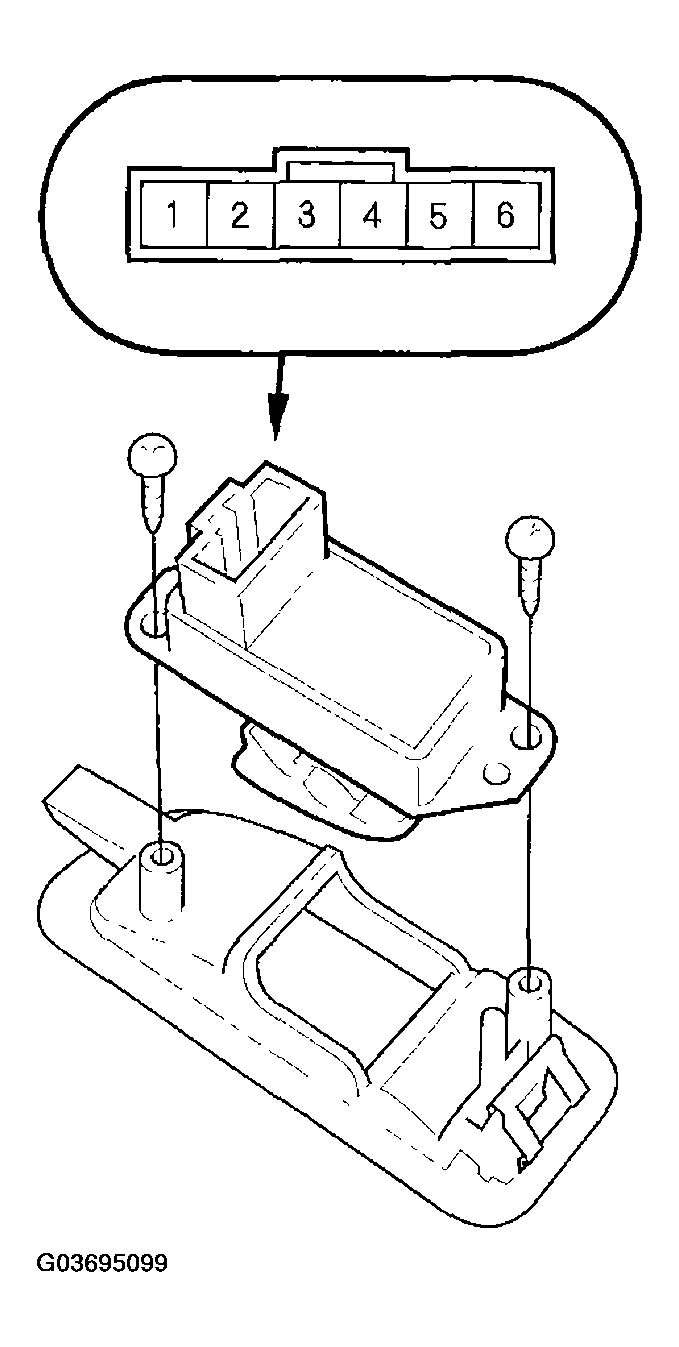 1 2 3 4 5 6

G03695099