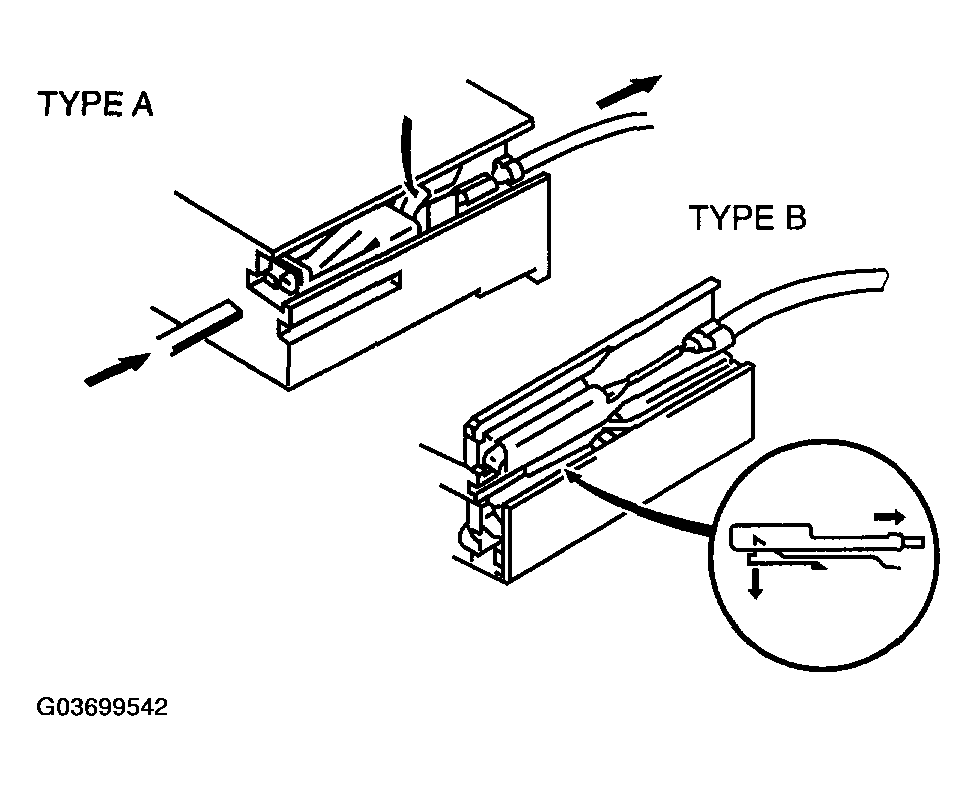 TYPE A

TYPE B

G03699542