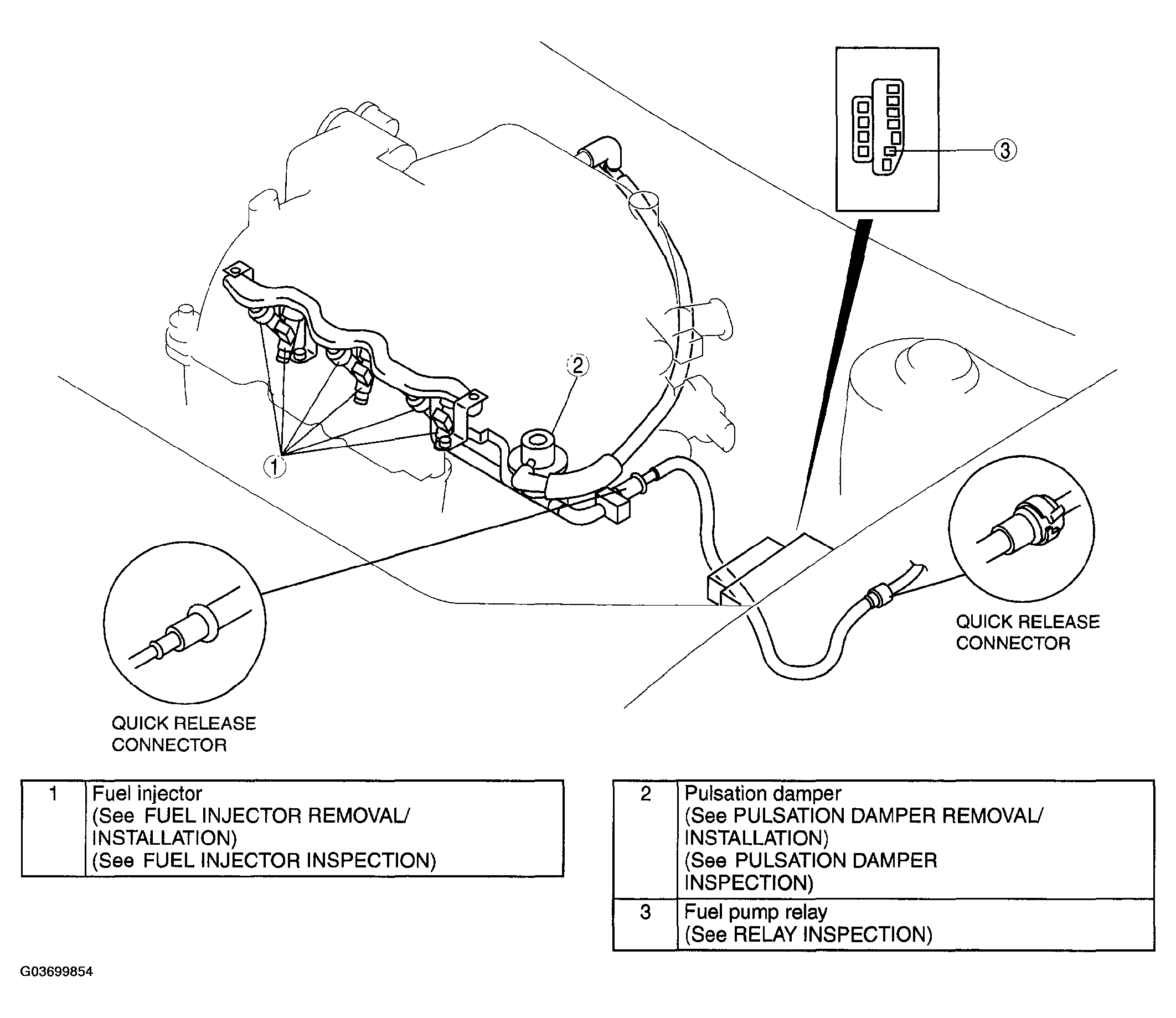 3

2

1

QUICK RELEASE CONNECTOR

QUICK RELEASE CONNECTOR

| 1 | Fuel injector (See FUEL INJECTOR REMOVAL/ INSTALLATION) (See FUEL INJECTOR INSPECTION) |
|---|---|

| 2 | Pulsation damper (See PULSATION DAMPER REMOVAL/ INSTALLATION) (See PULSATION DAMPER INSPECTION) |
|---|---|
| 3 | Fuel pump relay (See RELAY INSPECTION) |

G03699854