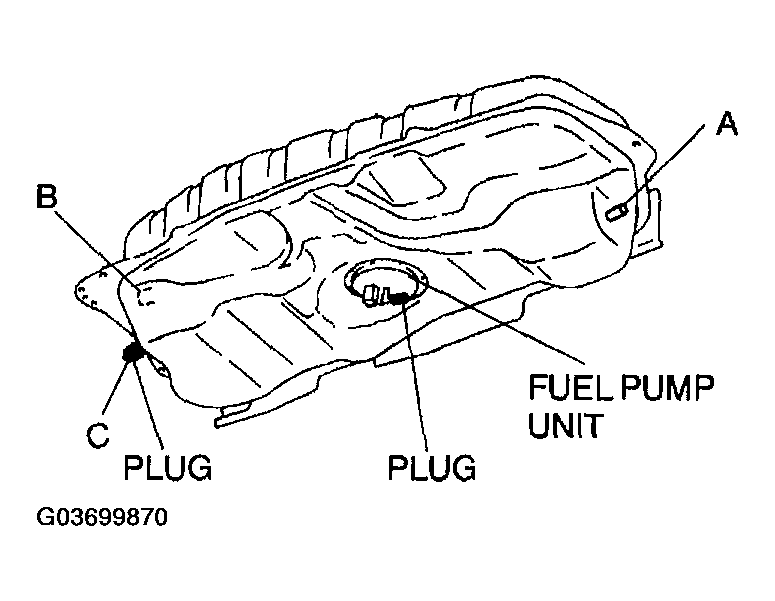 A

B

FUEL PUMP UNIT

C

PLUG

PLUG

G03699870