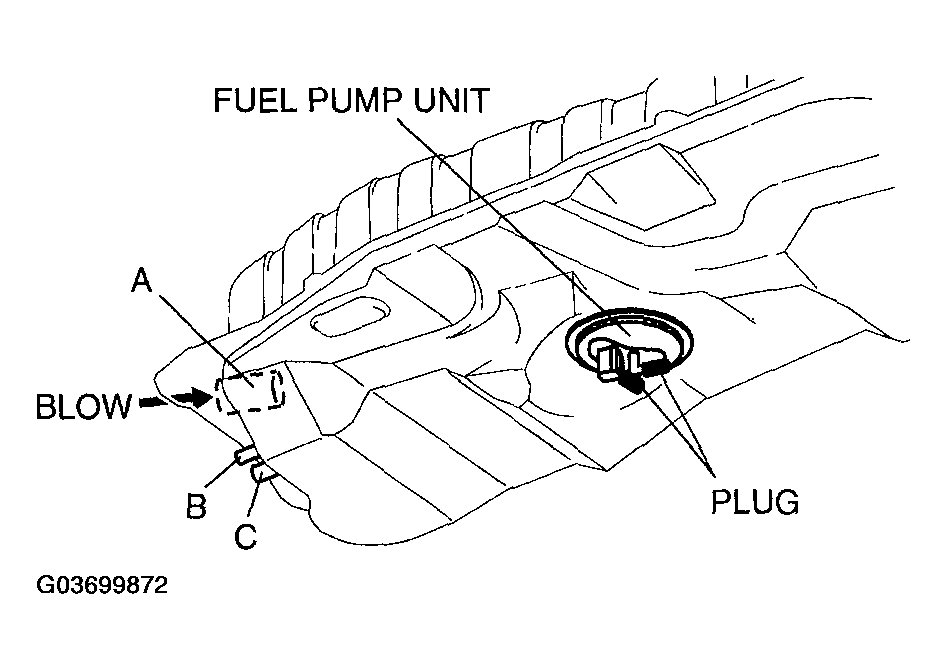 FUEL PUMP UNIT
A
BLOW
B
C
PLUG
G03699872