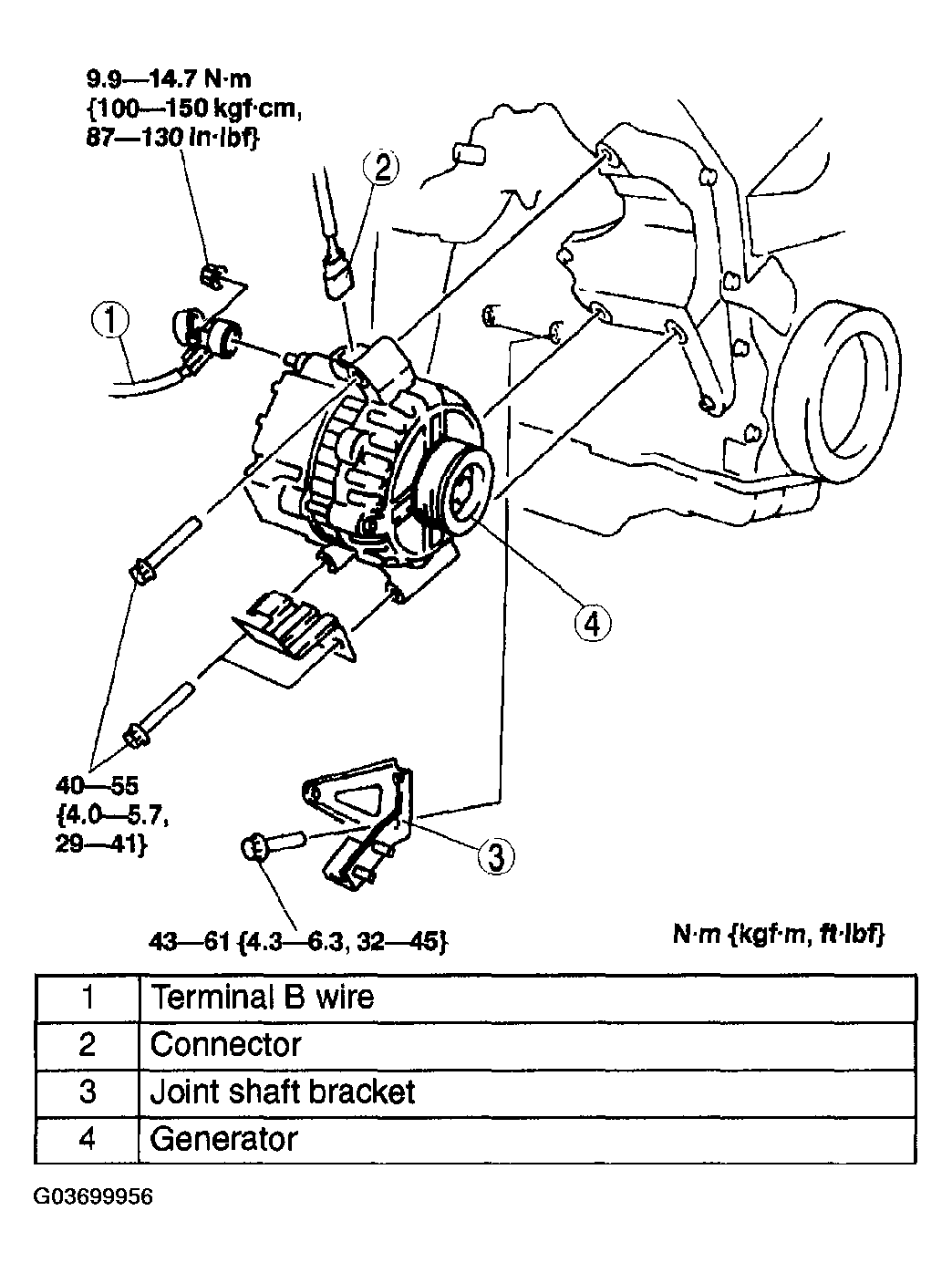 9.9—14.7 N·m {100—150 kgf·cm, 87—130 in·lbf}

2

1

4

40—55 {4.0—5.7, 29—41}

3

43—61 {4.3—6.3, 32—45}

N·m {kgf·m, ft·lbf}

| 1 | Terminal B wire |
|---|---|
| 2 | Connector |
| 3 | Joint shaft bracket |
| 4 | Generator |

G03699956