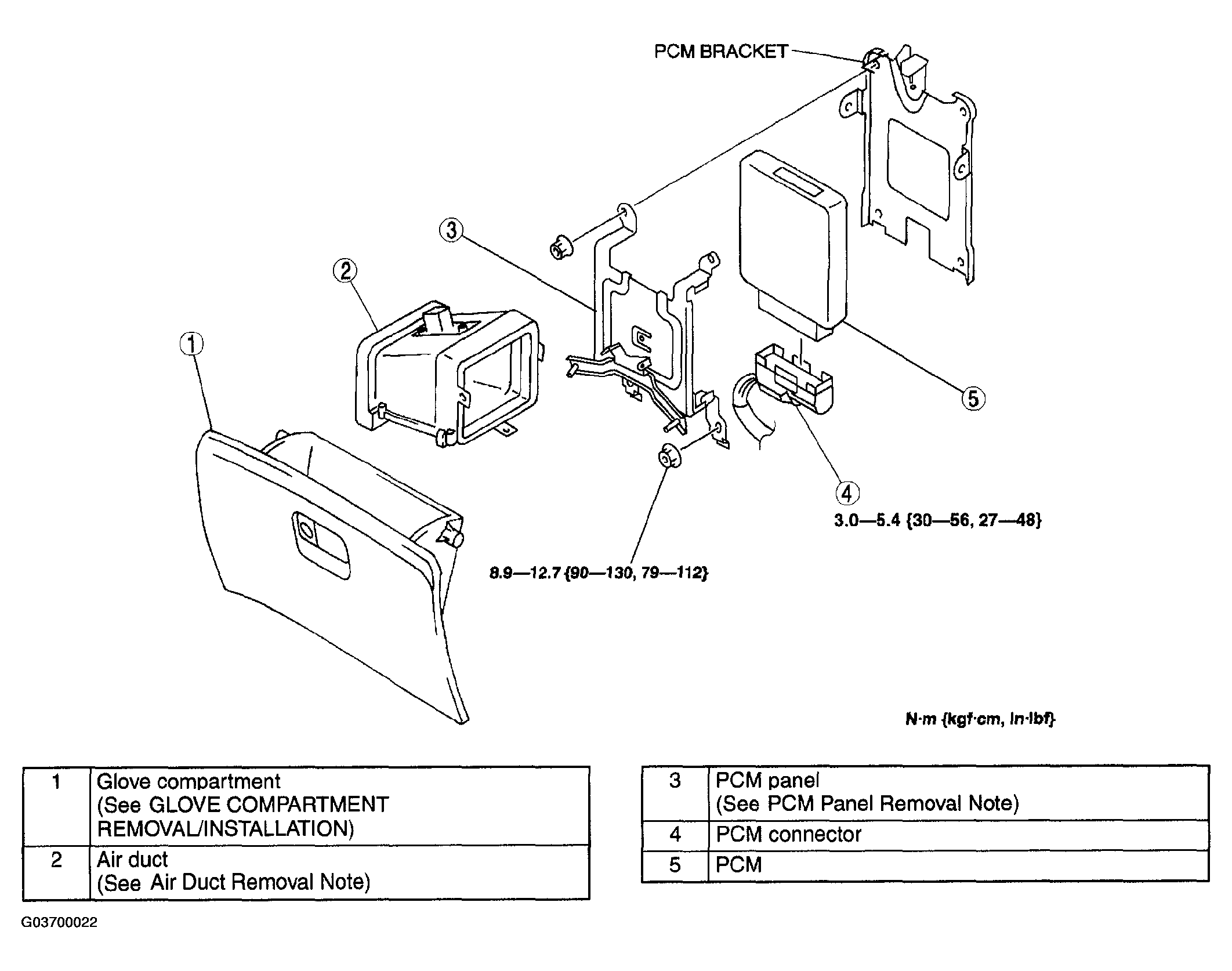 PCM BRACKET

3

2

1

5

4

3.0—5.4 {30—56, 27—48}

8.9—12.7 {90—130, 79—112}

N·m {kgf·cm, in·lbf}

| 1 | Glove compartment (See GLOVE COMPARTMENT REMOVAL/INSTALLATION) |
|---|---|
| 2 | Air duct (See Air Duct Removal Note) |

| 3 | PCM panel (See PCM Panel Removal Note) |
|---|---|
| 4 | PCM connector |
| 5 | PCM |

G03700022