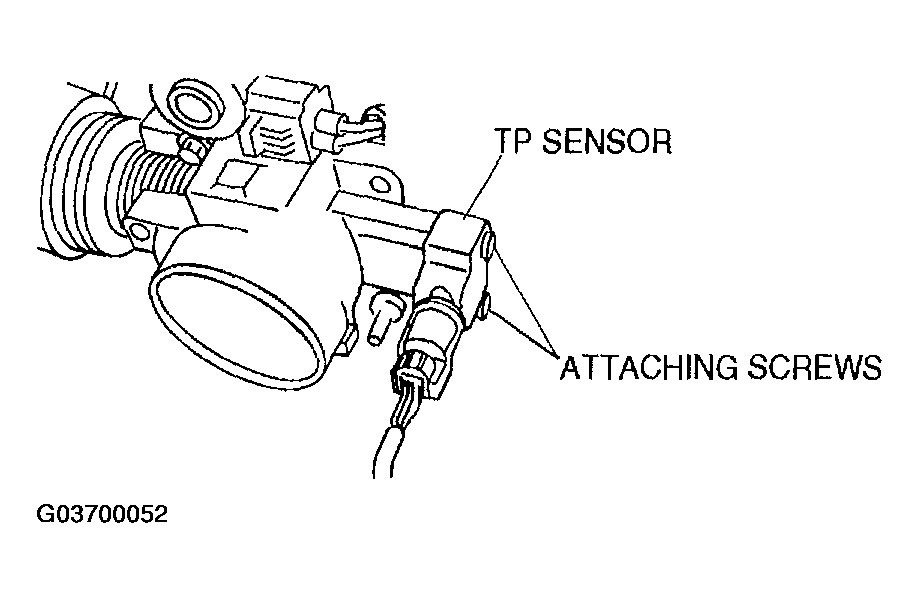 TP SENSOR

ATTACHING SCREWS

G03700052