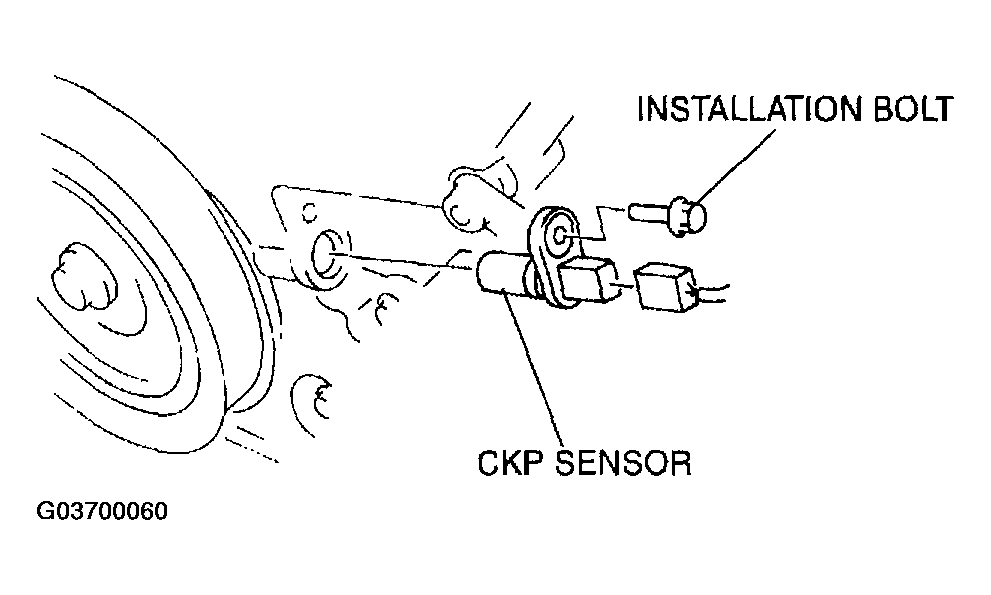 INSTALLATION BOLT

CKP SENSOR

G03700060