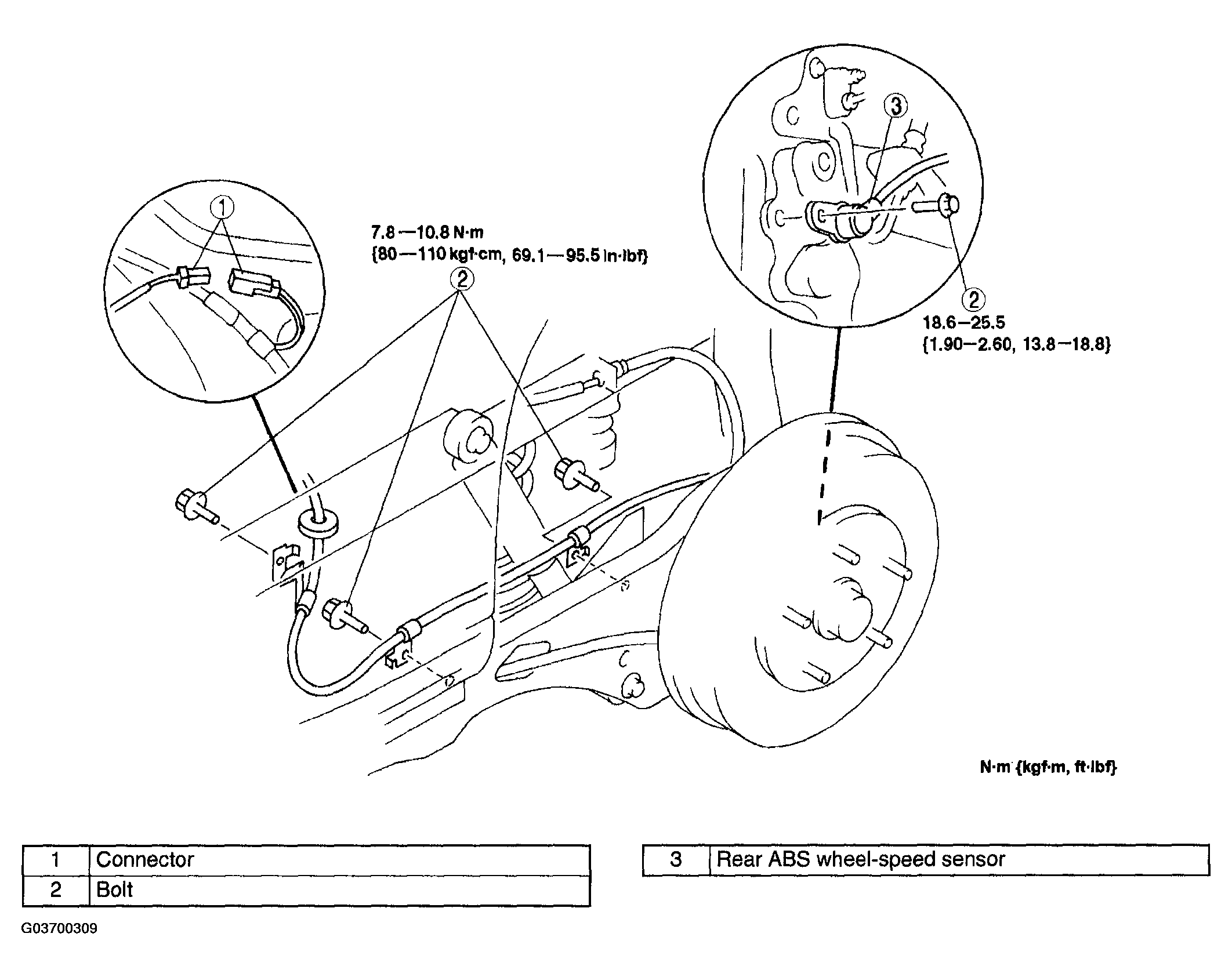 1

7.8—10.8 N·m
{80—110 kgf·cm, 69.1—95.5 in·lbf}

2

3

2

18.6—25.5
{1.90—2.60, 13.8—18.8}

N·m {kgf·m, ft·lbf}

| 1 | Connector |
|---|---|
| 2 | Bolt |

| 3 | Rear ABS wheel-speed sensor |
|---|---|

G03700309