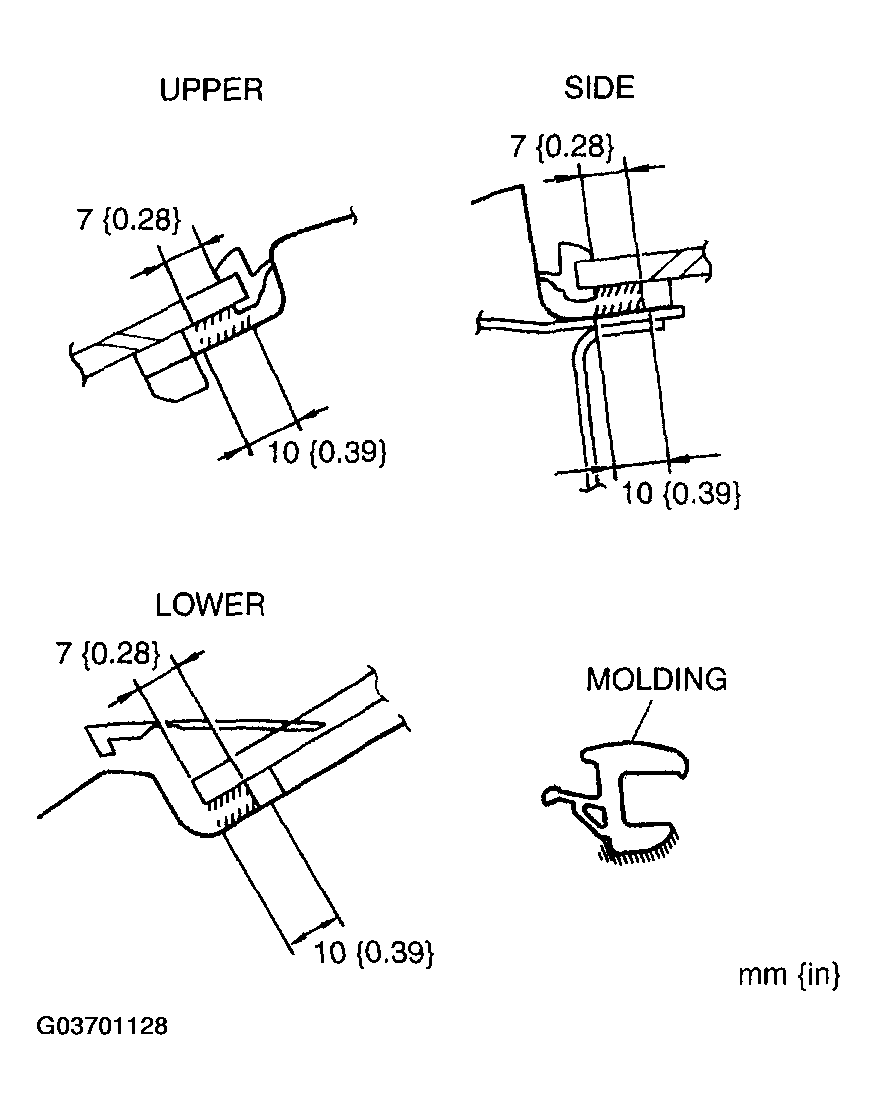 UPPER

7 {0.28}

10 {0.39}

SIDE

7 {0.28}

10 {0.39}

LOWER

7 {0.28}

10 {0.39}

MOLDING

mm {in}

G03701128