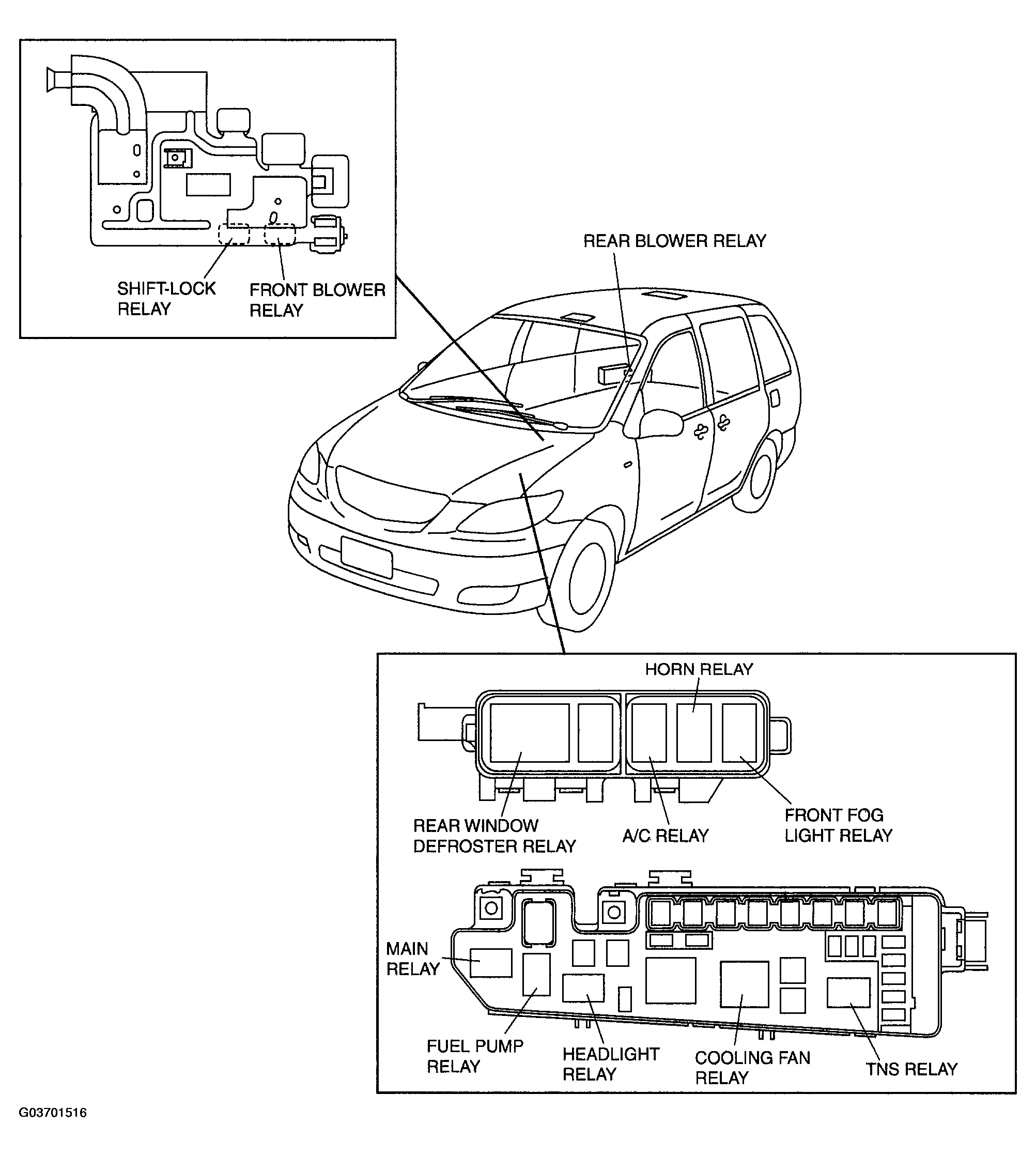 SHIFT-LOCK RELAY

FRONT BLOWER RELAY

REAR BLOWER RELAY

HORN RELAY

REAR WINDOW DEFROSTER RELAY

A/C RELAY

FRONT FOG LIGHT RELAY

MAIN RELAY

FUEL PUMP RELAY

HEADLIGHT RELAY

COOLING FAN RELAY

TNS RELAY

G03701516