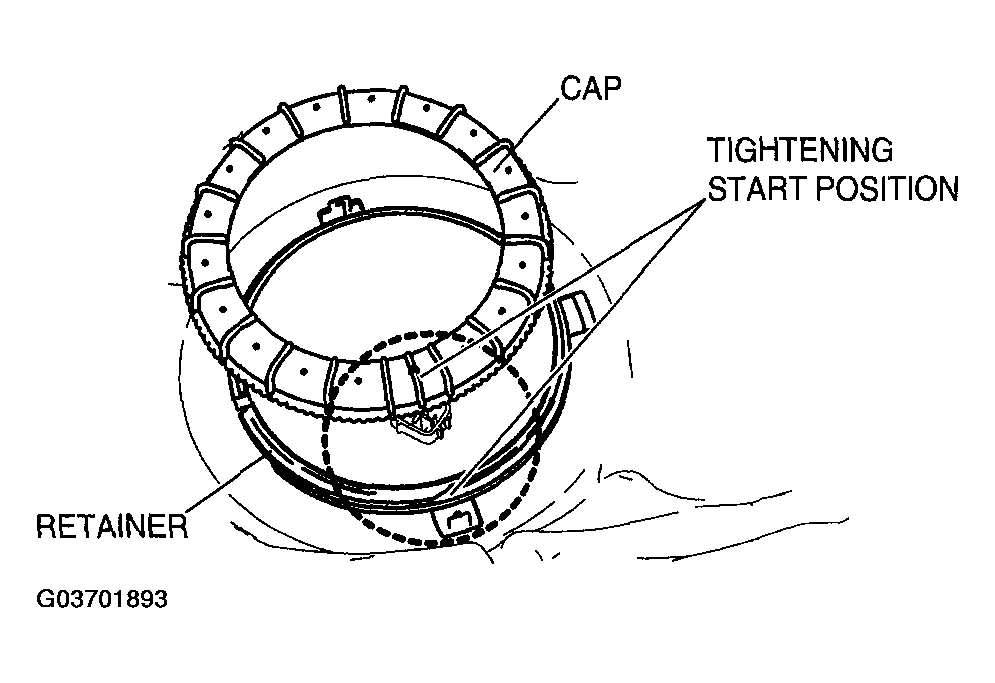 CAP

TIGHTENING
START POSITION

RETAINER

G03701893