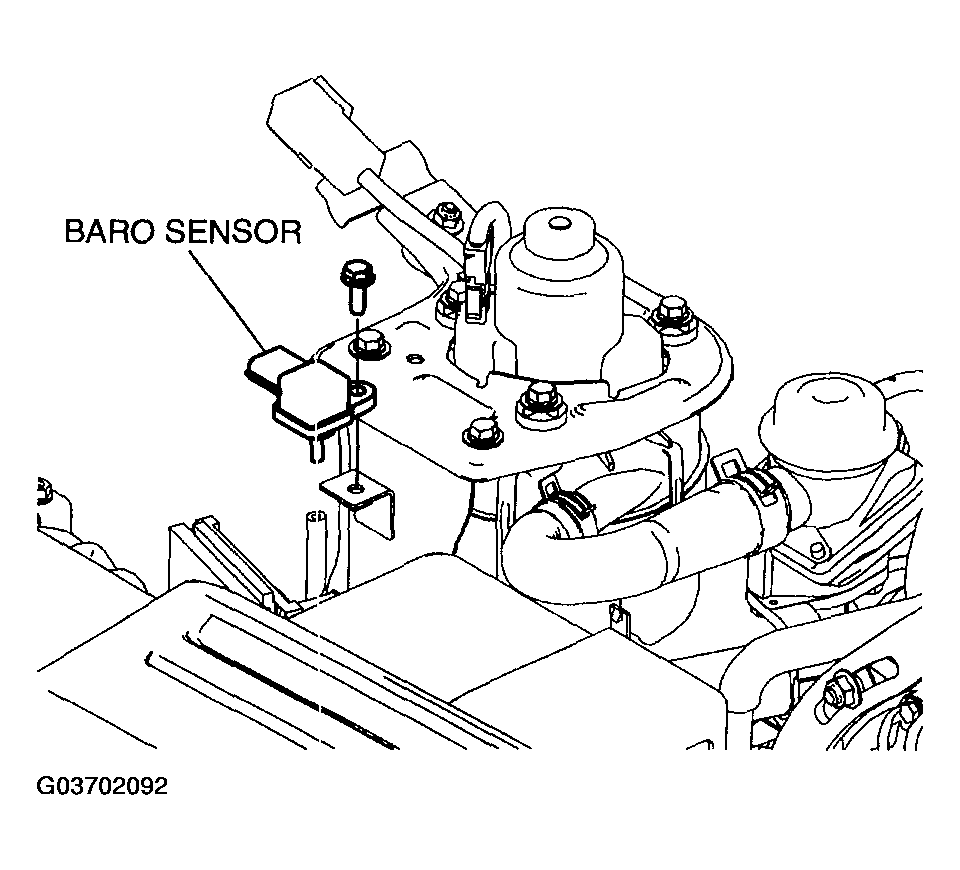 BARO SENSOR

G03702092