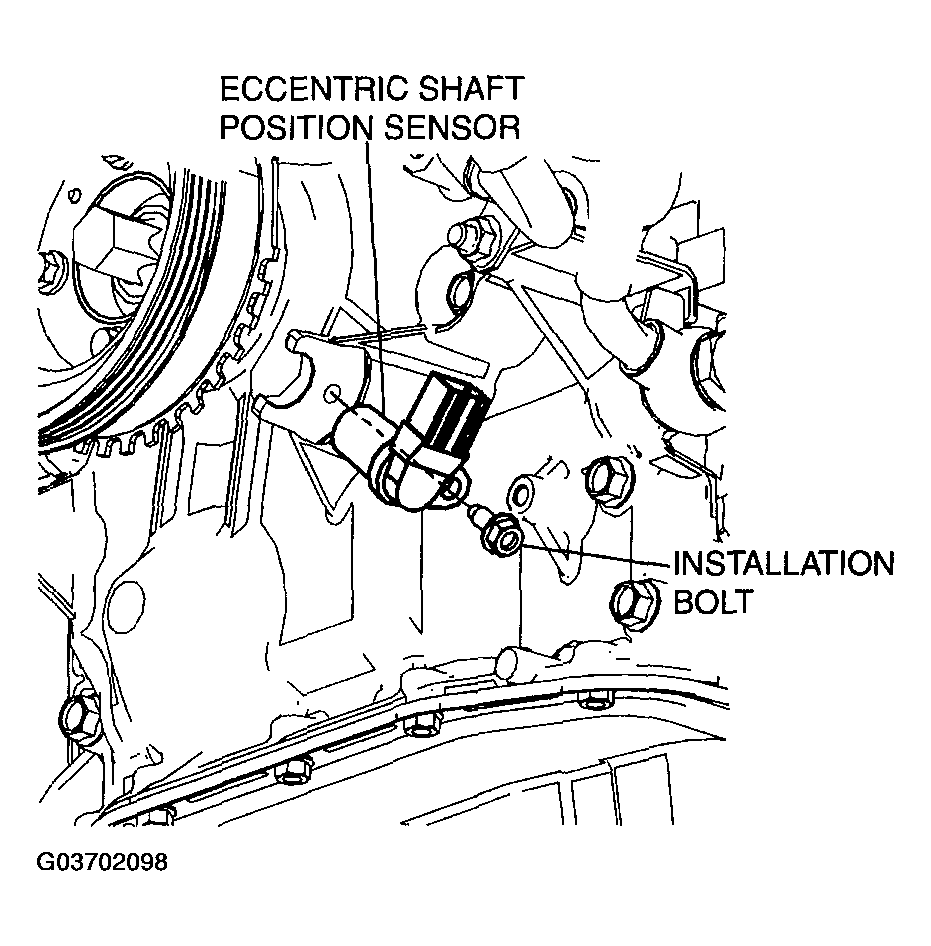 ECCENTRIC SHAFT POSITION SENSOR

INSTALLATION BOLT

G03702098