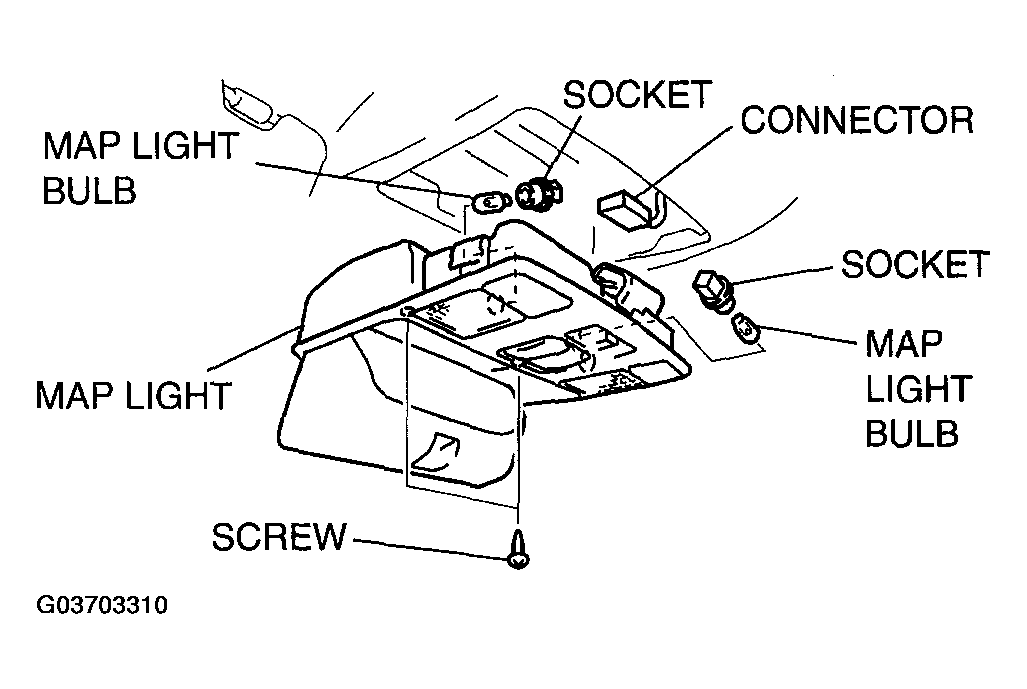 SOCKET
CONNECTOR
MAP LIGHT BULB
SOCKET
MAP LIGHT BULB
MAP LIGHT
SCREW
G03703310