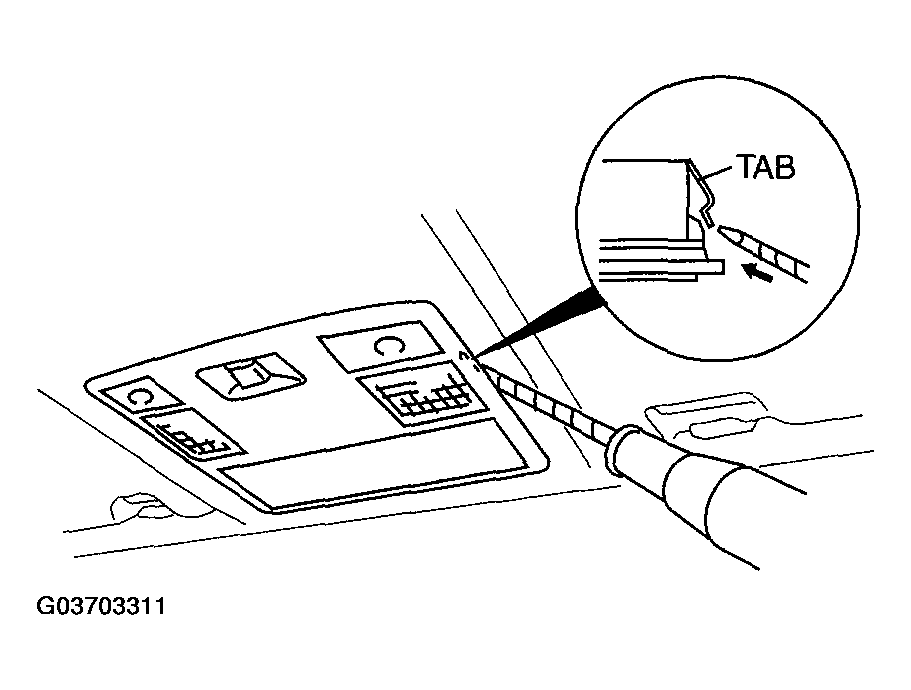 TAB

G03703311