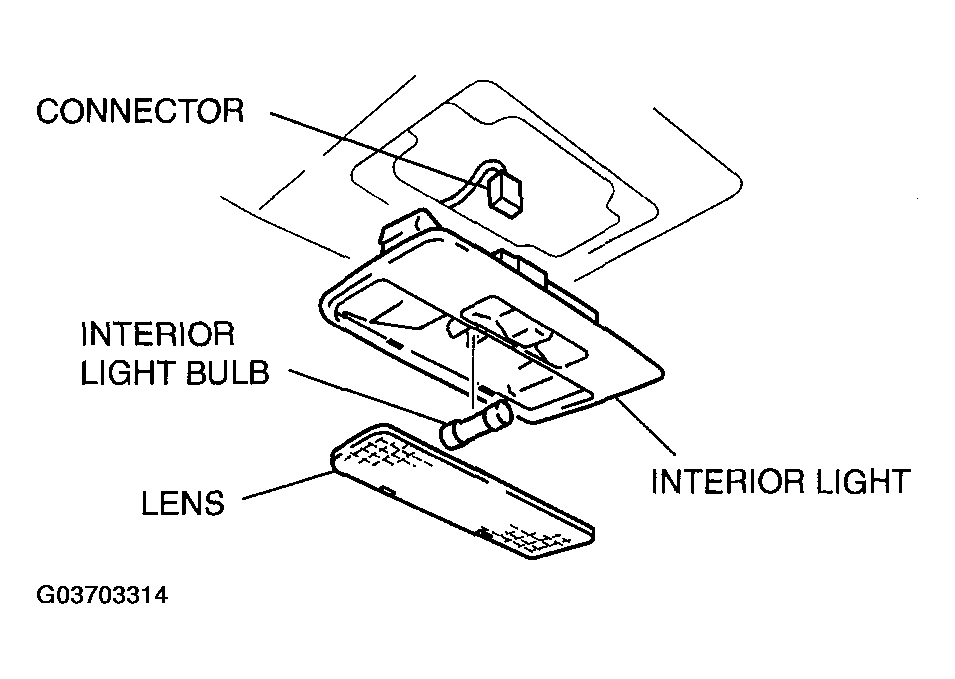 CONNECTOR

INTERIOR LIGHT BULB

INTERIOR LIGHT

LENS

G03703314