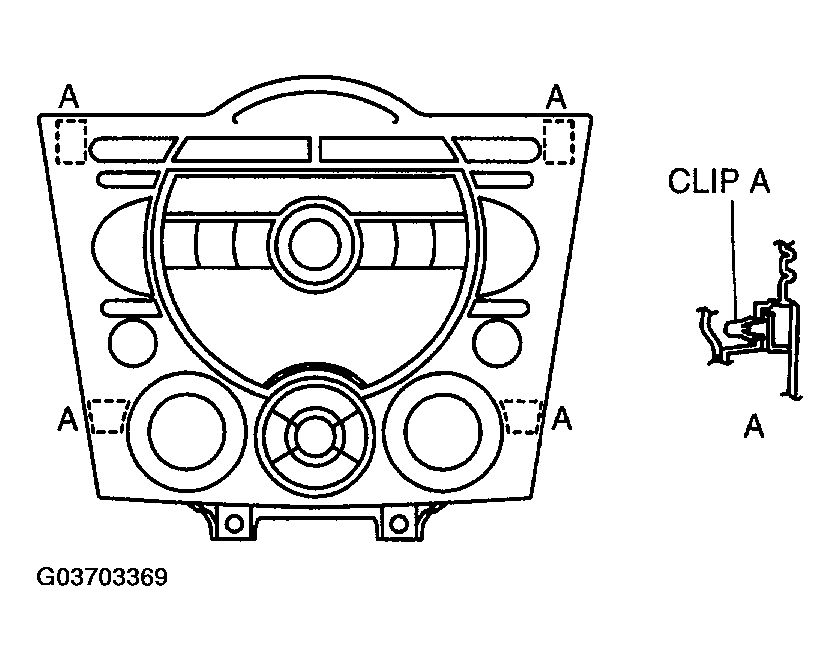 A
A
CLIP A
A
A
A
G03703369