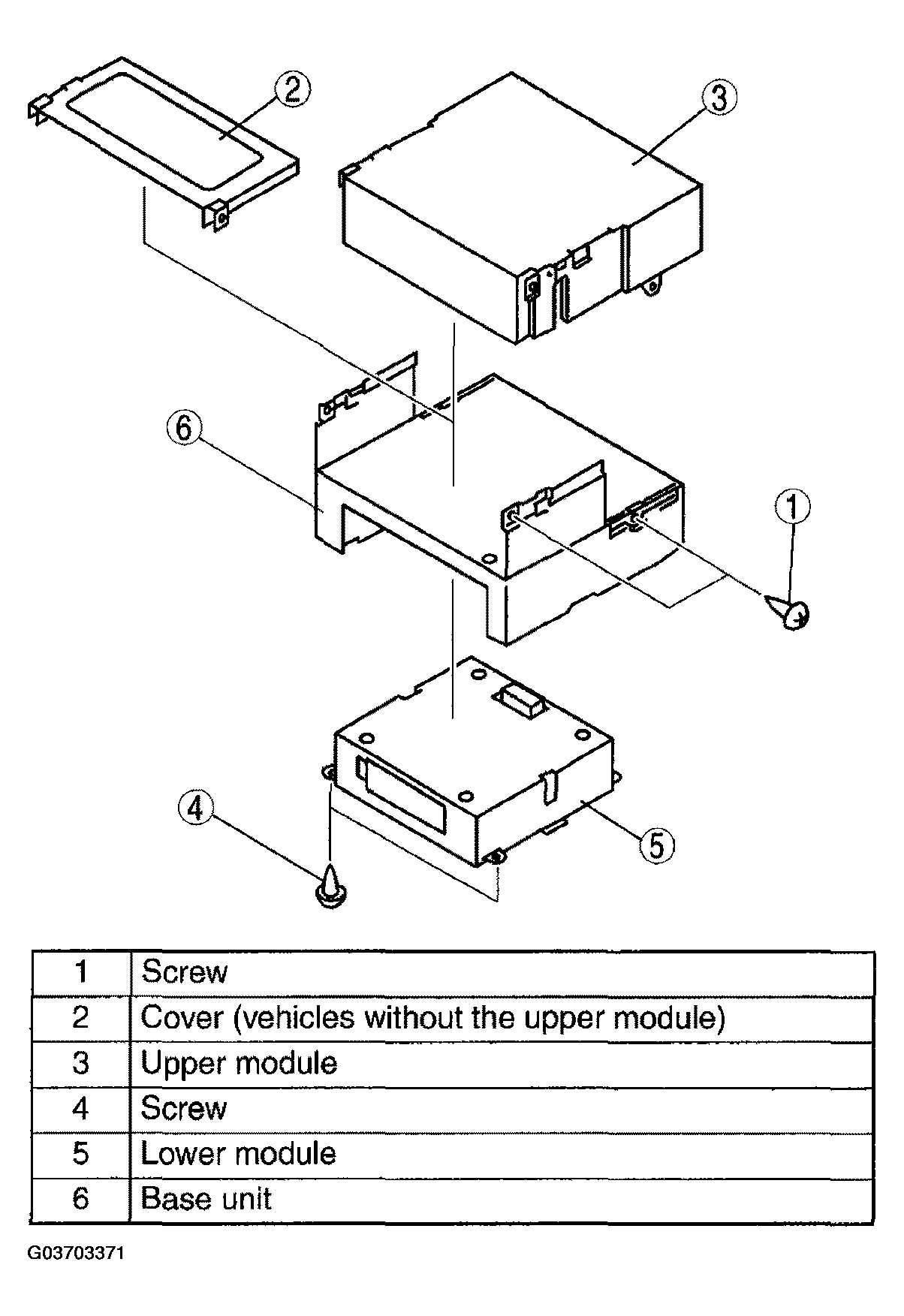 2
3
6
1
4
5

| 1 | Screw |
|---|---|
| 2 | Cover (vehicles without the upper module) |
| 3 | Upper module |
| 4 | Screw |
| 5 | Lower module |
| 6 | Base unit |

G03703371