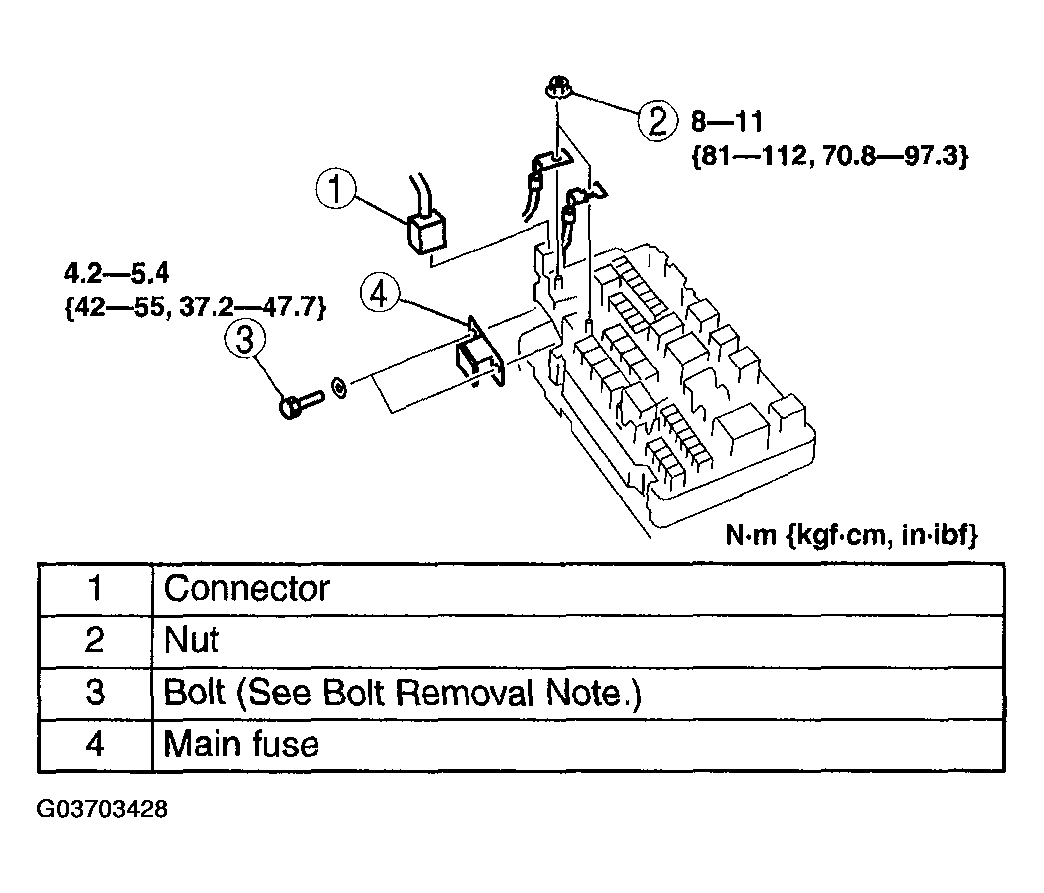 2 8—11
{81—112, 70.8—97.3}

1

4.2—5.4
{42—55, 37.2—47.7}

4

3

N·m {kgf·cm, in·ibf}

| 1 | Connector |
|---|---|
| 2 | Nut |
| 3 | Bolt (See Bolt Removal Note.) |
| 4 | Main fuse |

G03703428