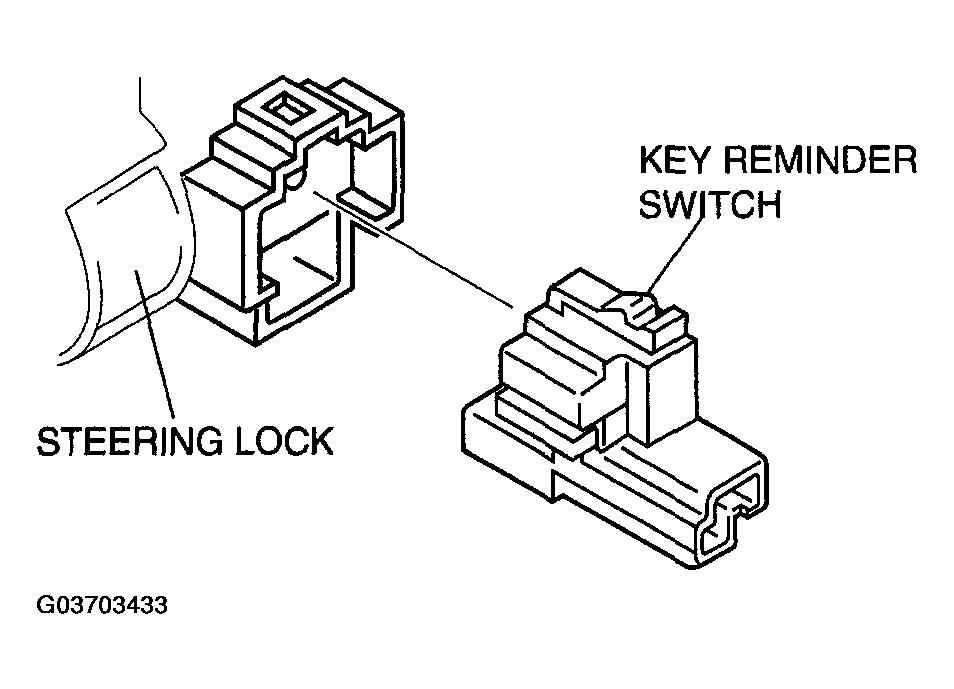 KEY REMINDER SWITCH

STEERING LOCK

G03703433