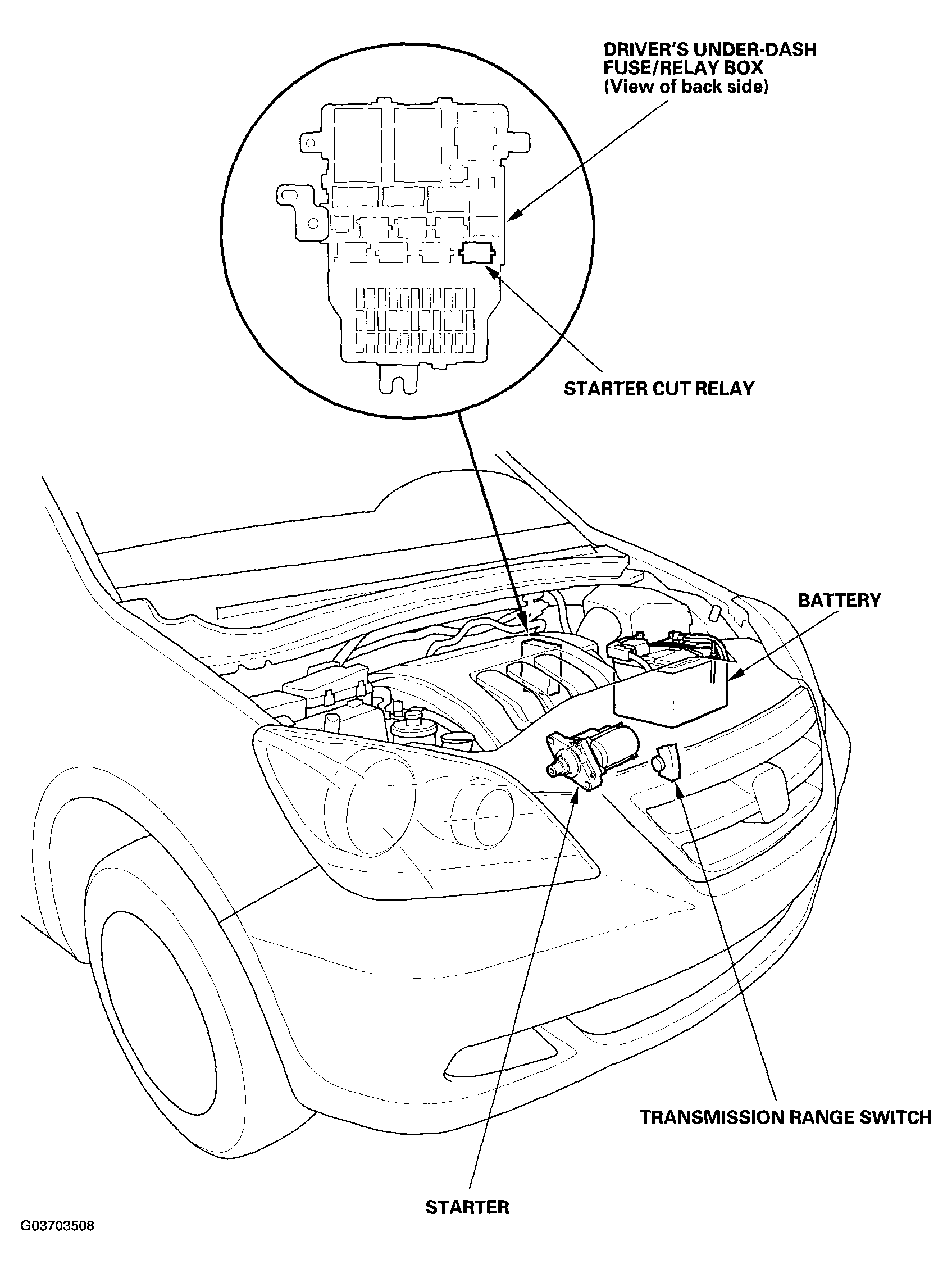 DRIVER'S UNDER-DASH FUSE/RELAY BOX (View of back side)

STARTER CUT RELAY

BATTERY

TRANSMISSION RANGE SWITCH

STARTER

G03703508