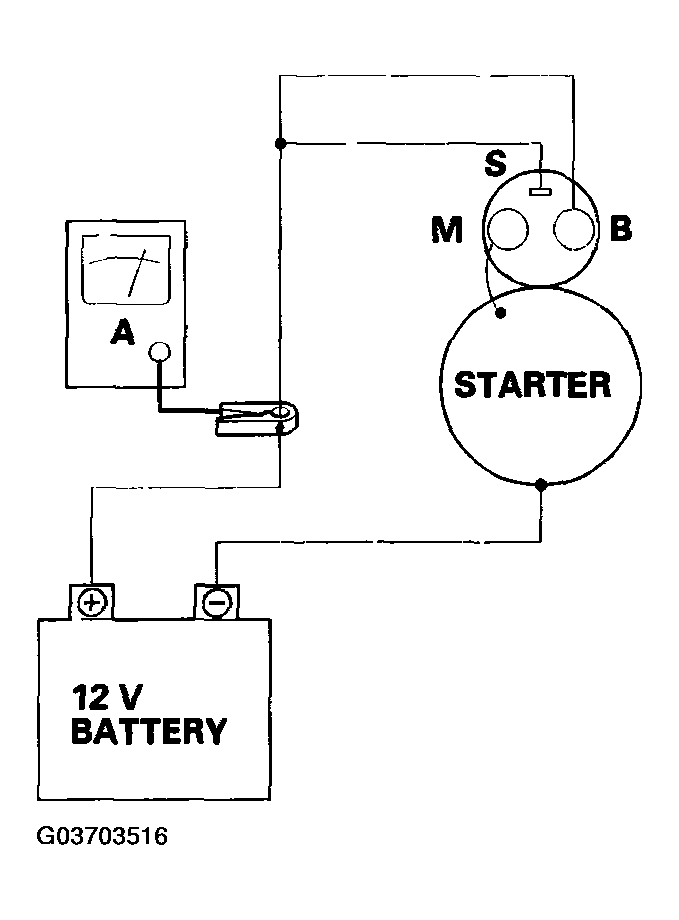 S
M
B
A
STARTER
12 V
BATTERY
G03703516