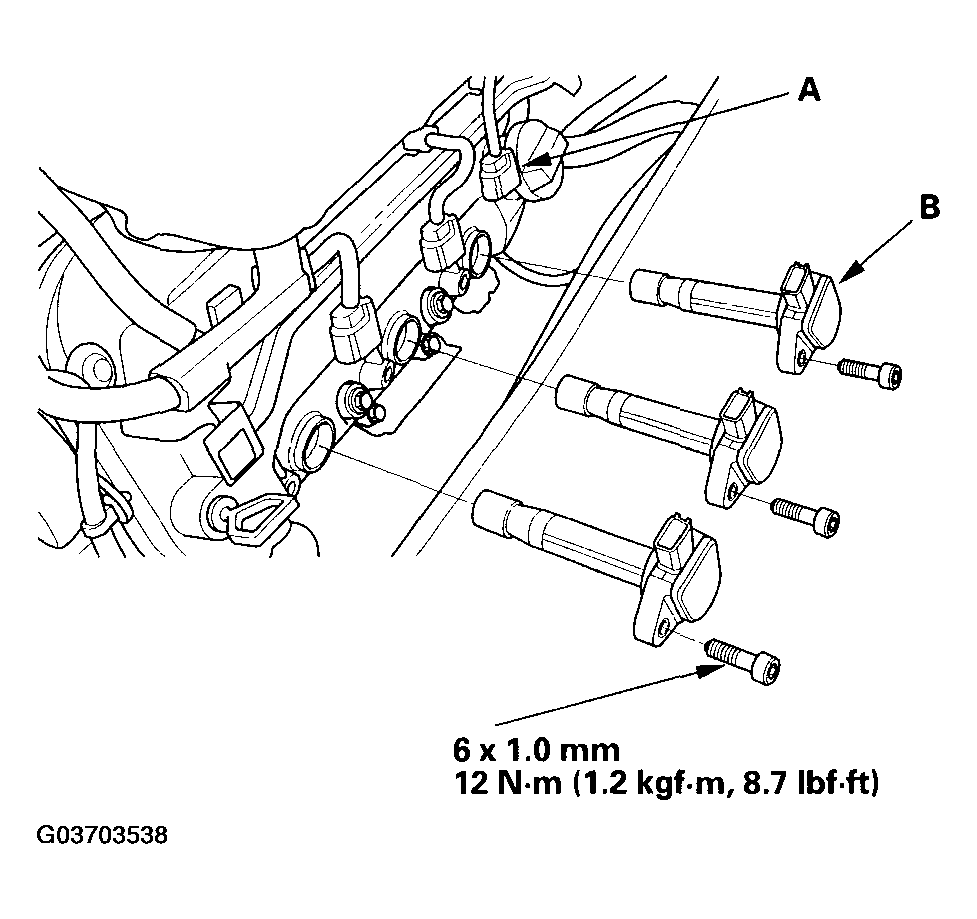 A

B

6 x 1.0 mm
12 N·m (1.2 kgf·m, 8.7 lbf·ft)

G03703538