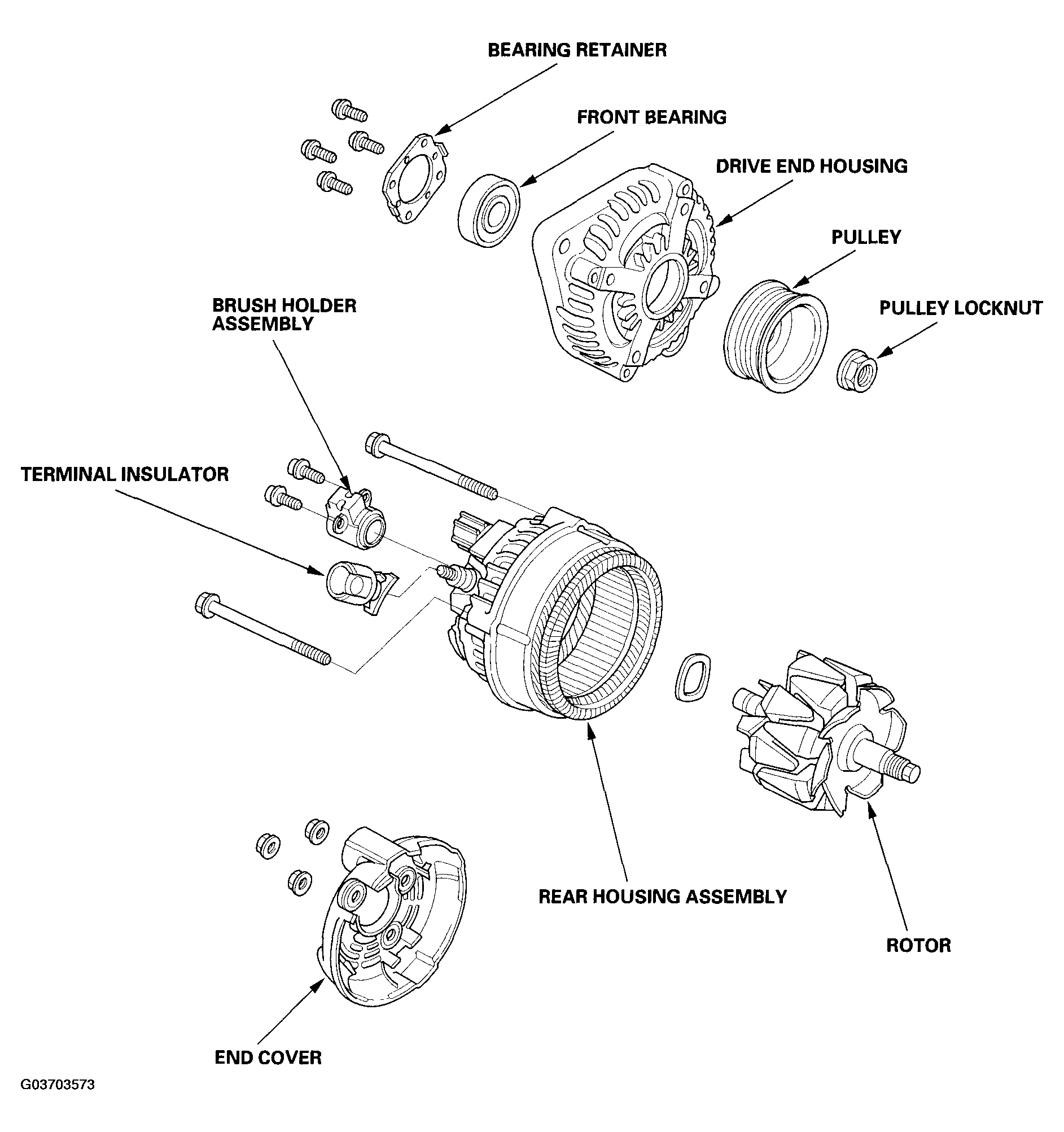 BEARING RETAINER

FRONT BEARING

DRIVE END HOUSING

PULLEY

PULLEY LOCKNUT

BRUSH HOLDER ASSEMBLY

TERMINAL INSULATOR

REAR HOUSING ASSEMBLY

ROTOR

END COVER

G03703573