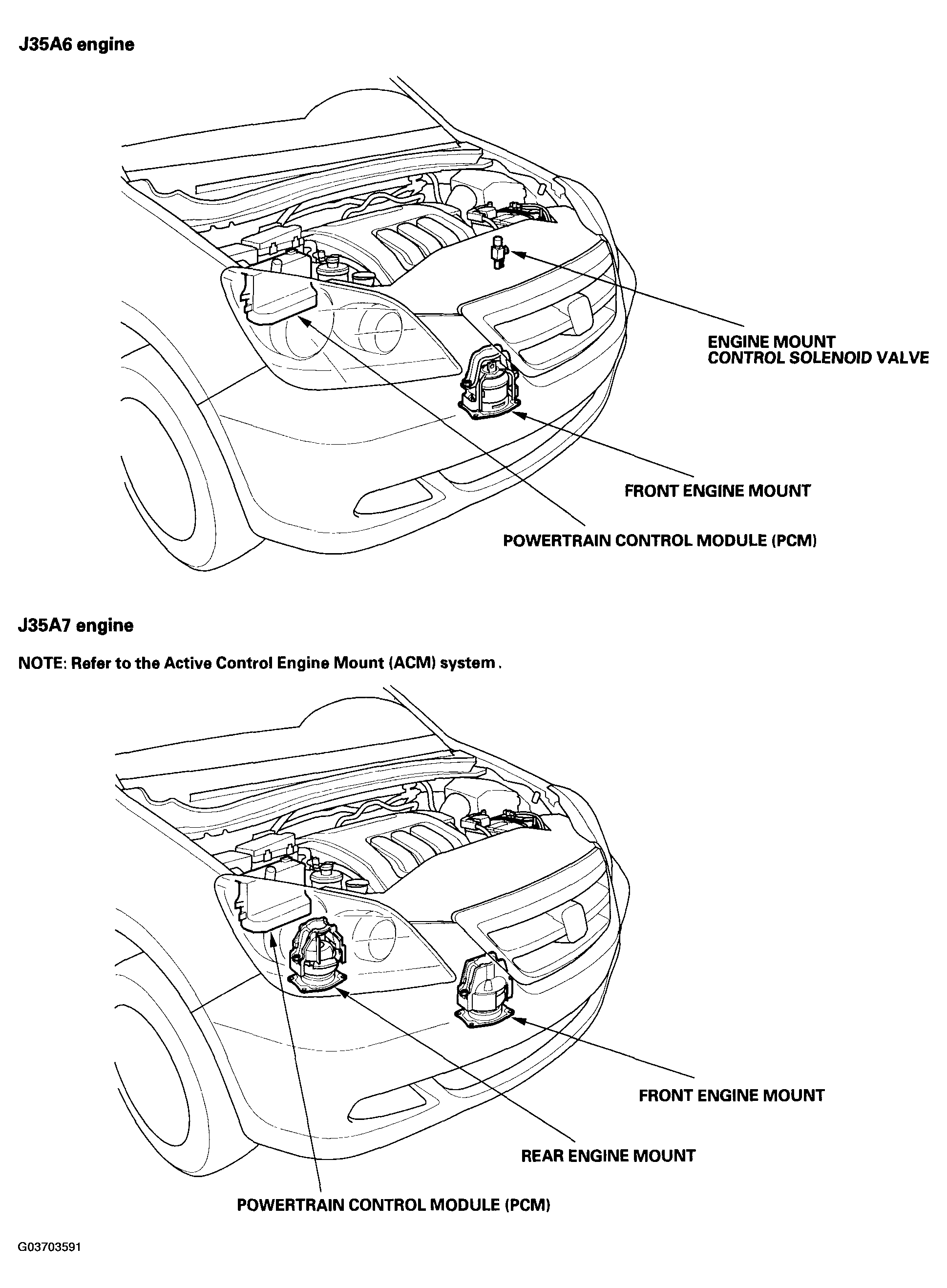 J35A6 engine

ENGINE MOUNT
CONTROL SOLENOID VALVE

FRONT ENGINE MOUNT

POWERTRAIN CONTROL MODULE (PCM)

J35A7 engine

NOTE: Refer to the Active Control Engine Mount (ACM) system.

FRONT ENGINE MOUNT

REAR ENGINE MOUNT

POWERTRAIN CONTROL MODULE (PCM)

G03703591