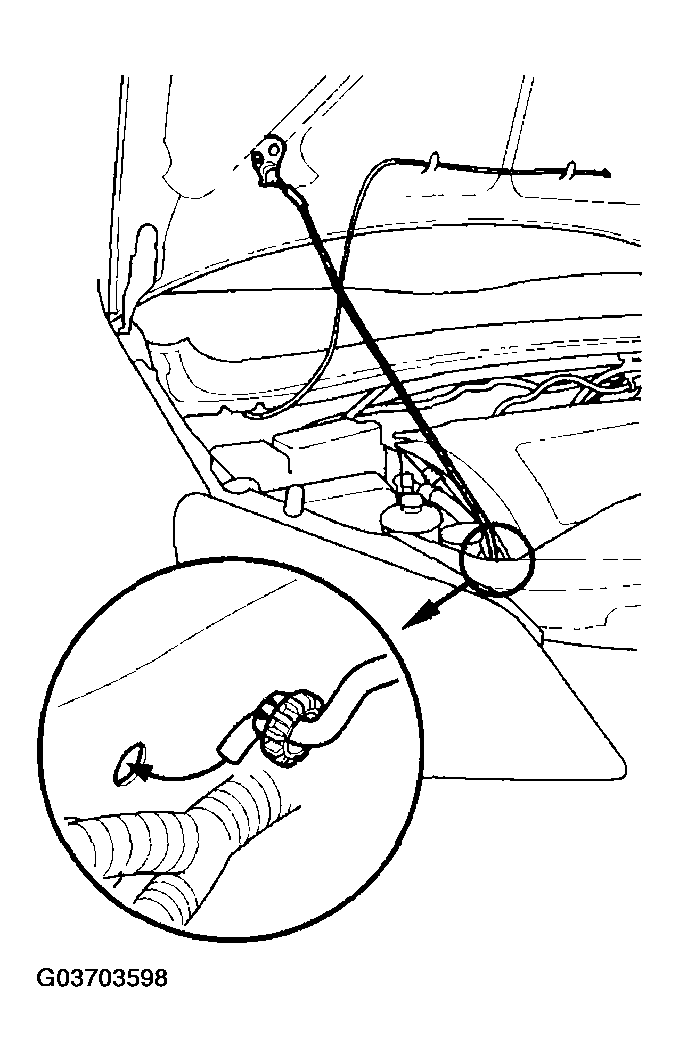 G03703598