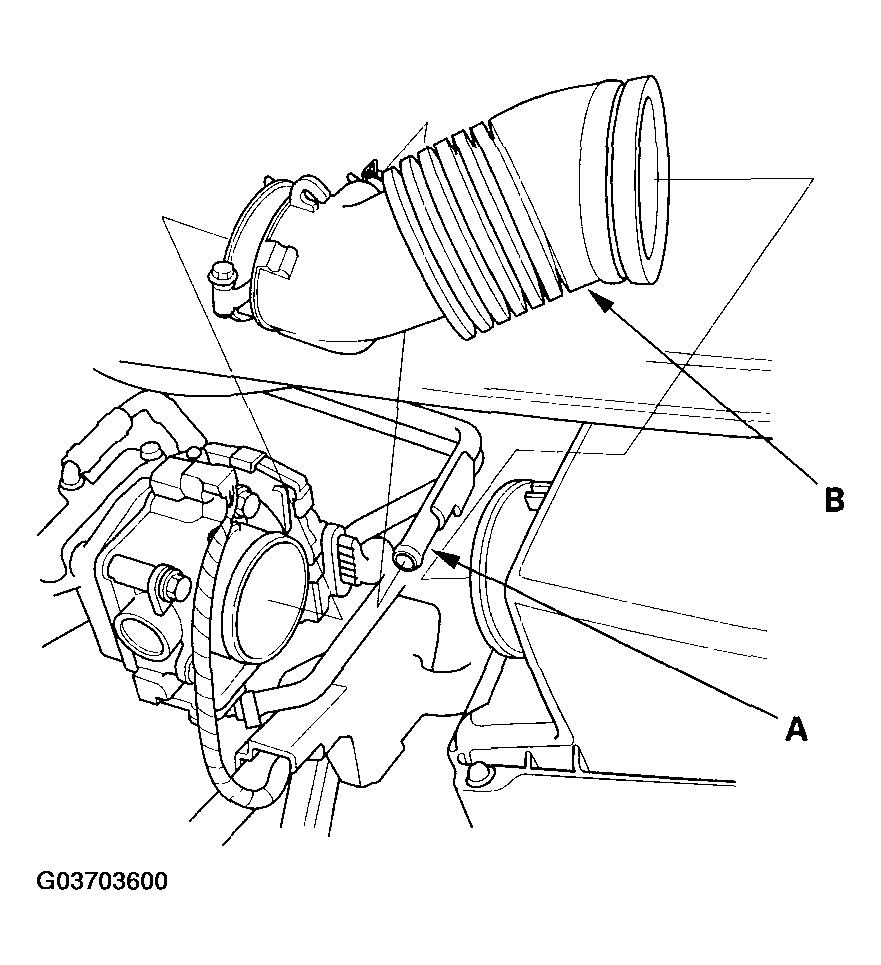 B

A

G03703600