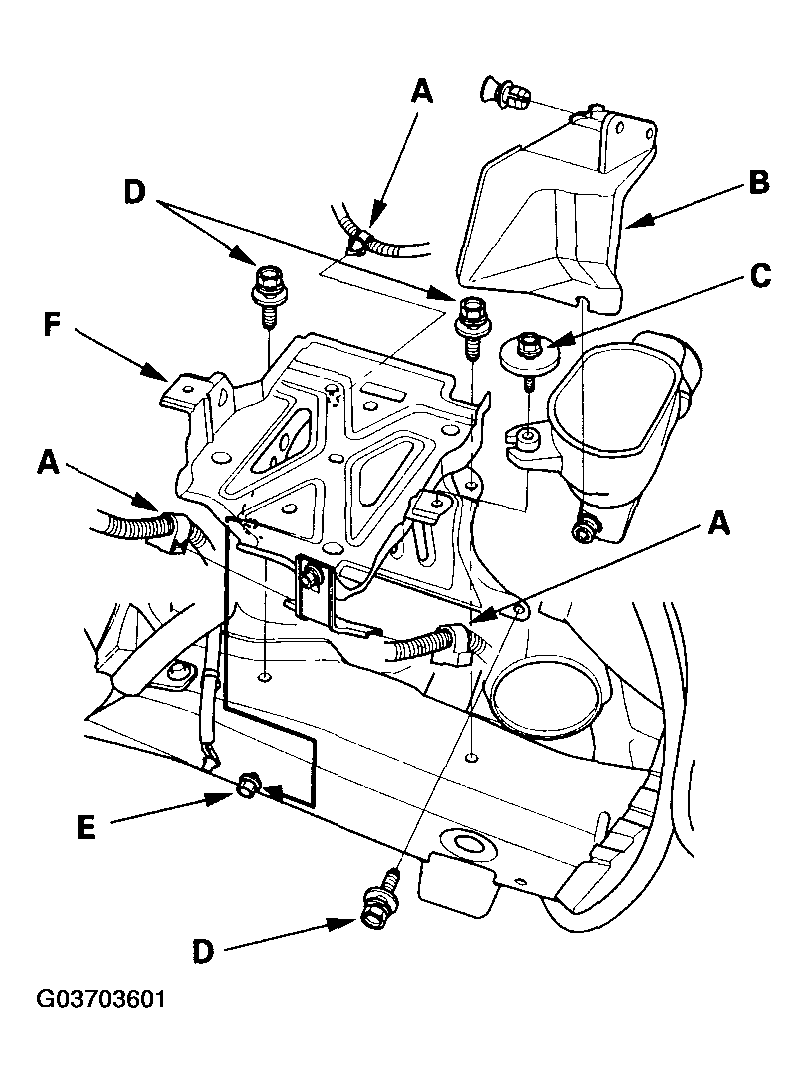 A
B
D
C
F
A
A
E
D
G03703601