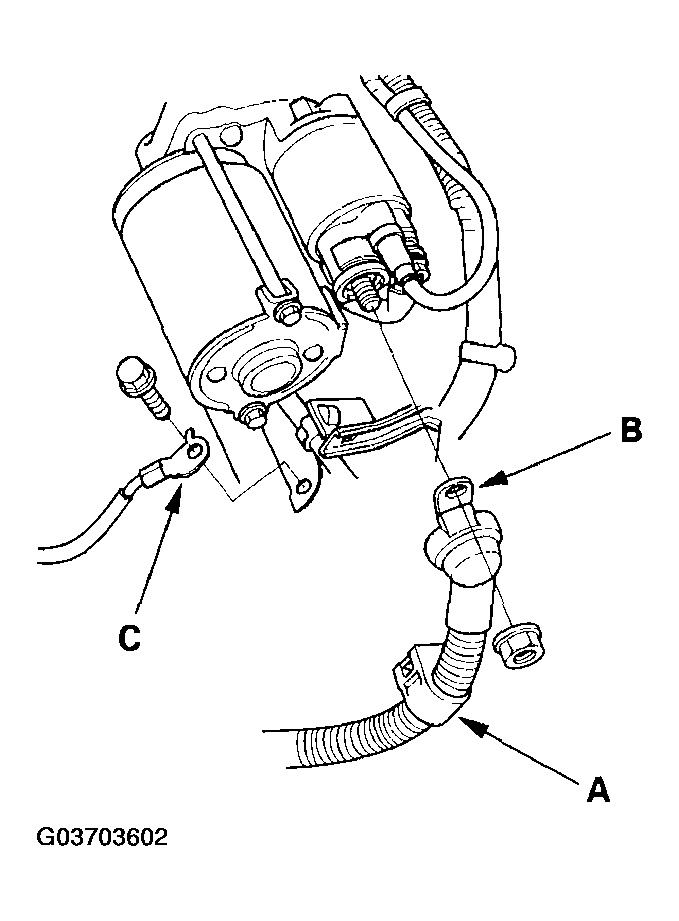 B

C

A

G03703602