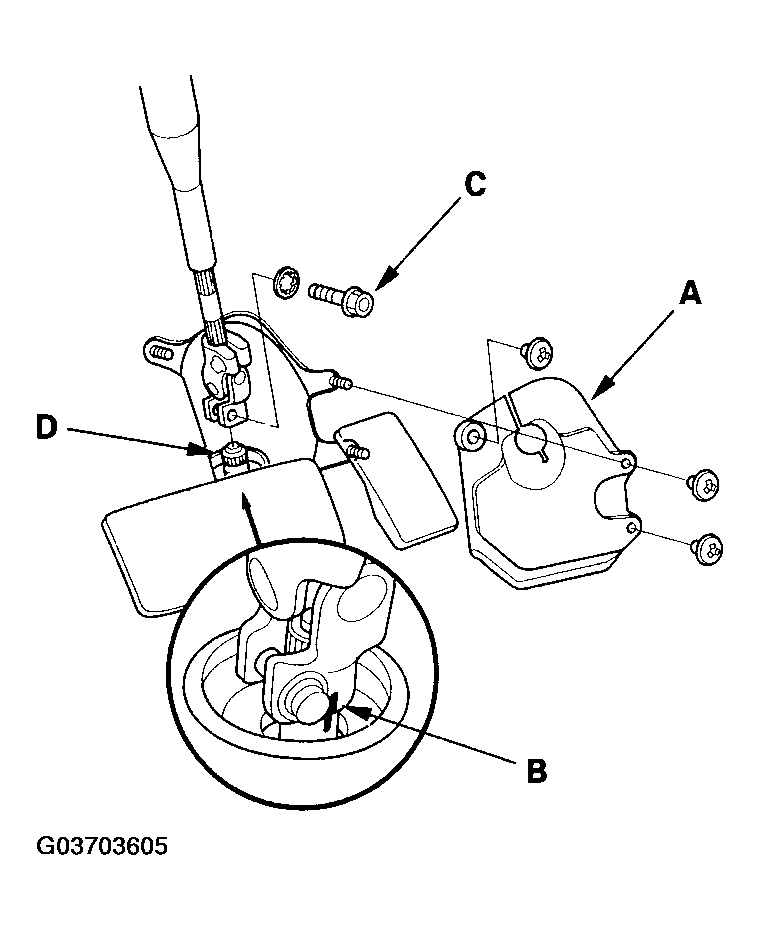 C
A
D
B
G03703605