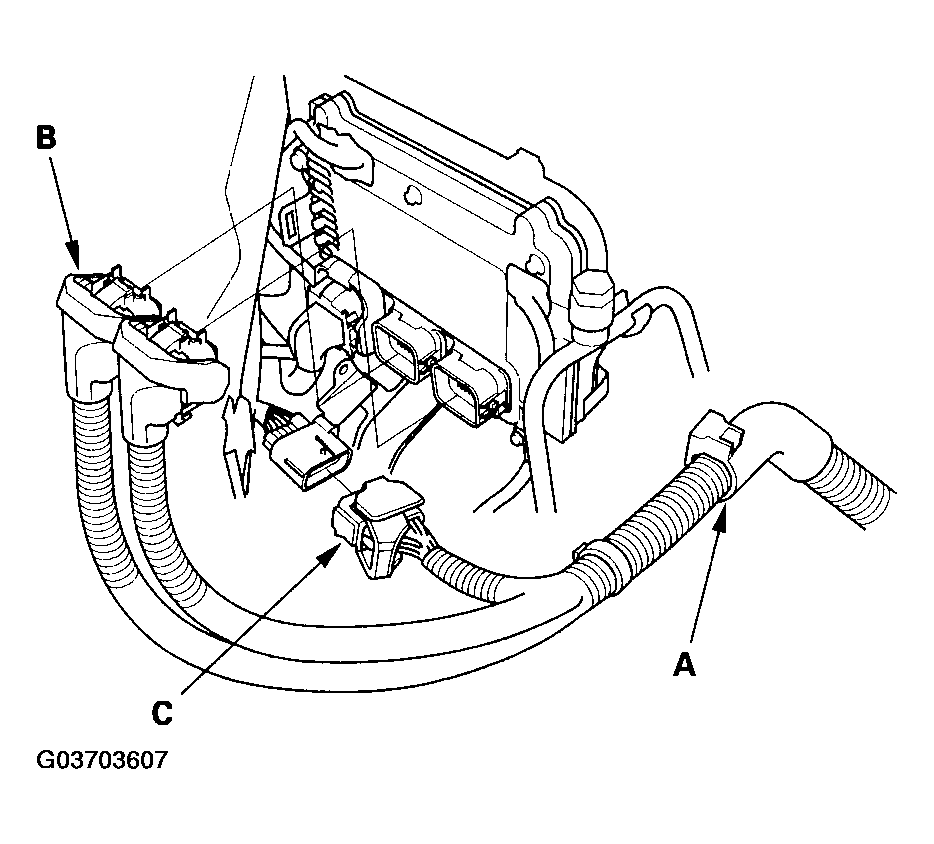 B

A

C

G03703607