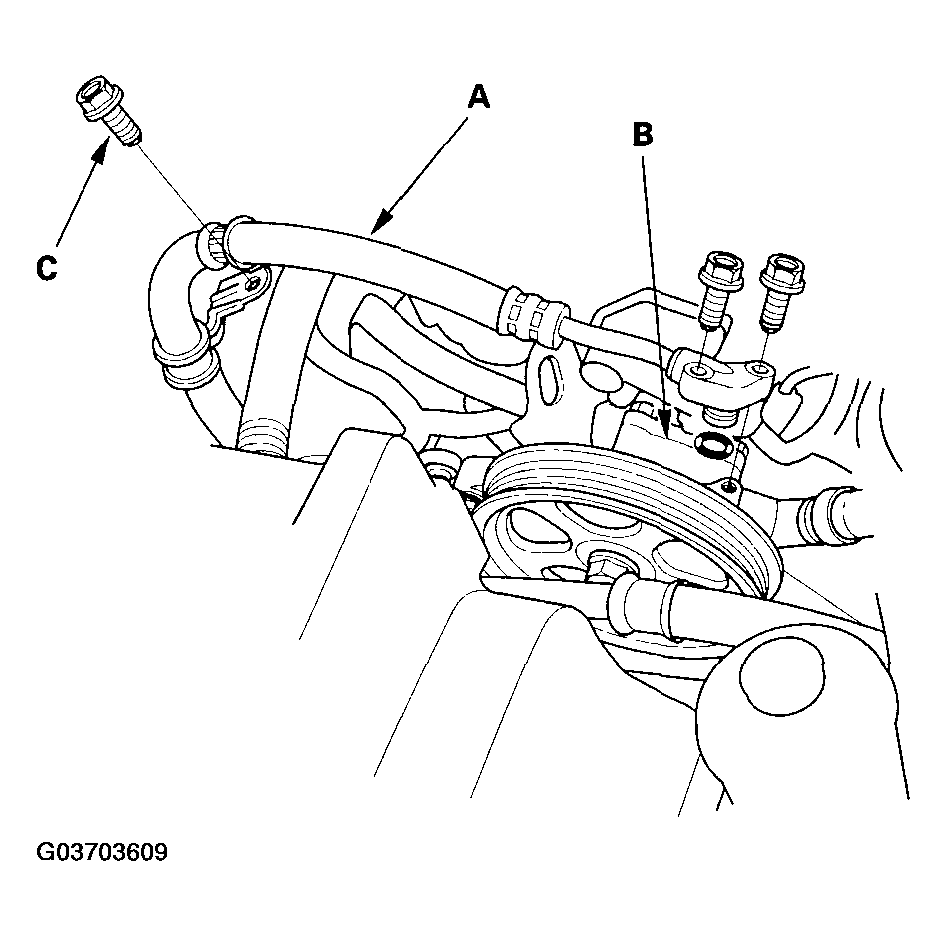 A

B

C

G03703609